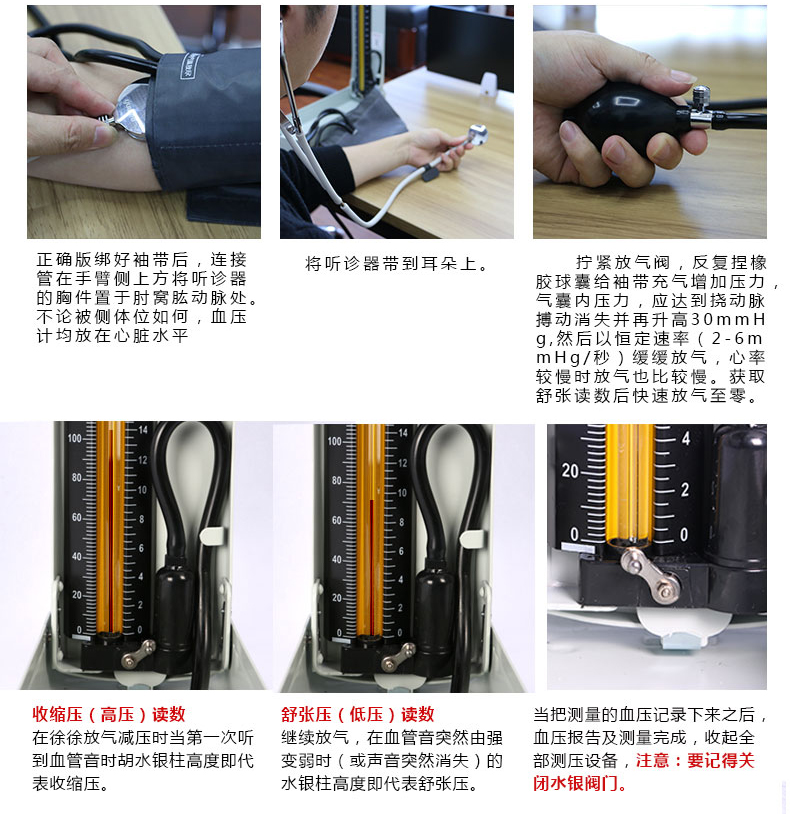 正确版绑好袖带后，连接管在手臂侧上方将听诊器的胸件置于肘窝肱动脉处。不论被侧体位如何，血压计均放在心脏水平

将听诊器带到耳朵上。

拧紧放气阀，反复捏橡胶球囊给袖带充气增加压力，气囊内压力，应达到挠动脉搏动消失并再升高30mmHg,然后以恒定速率（2-6mmHg/秒）缓缓放气，心率较慢时放气也比较慢。获取舒张读数后快速放气至零。

100
80
60
40
20
0
14
12
10
8
6
4
2
0

100
80
60
40
20
0
14
12
10
8
6
4
2
0

20
0
4
2
0

收缩压（高压）读数
在徐徐放气减压时当第一次听到血管音时胡水银柱高度即代表收缩压。

舒张压（低压）读数
继续放气，在血管音突然由强变弱时（或声音突然消失）的水银柱高度即代表舒张压。

当把测量的血压记录下来之后，血压报告及测量完成，收起全部测压设备，注意：要记得关闭水银阀门。