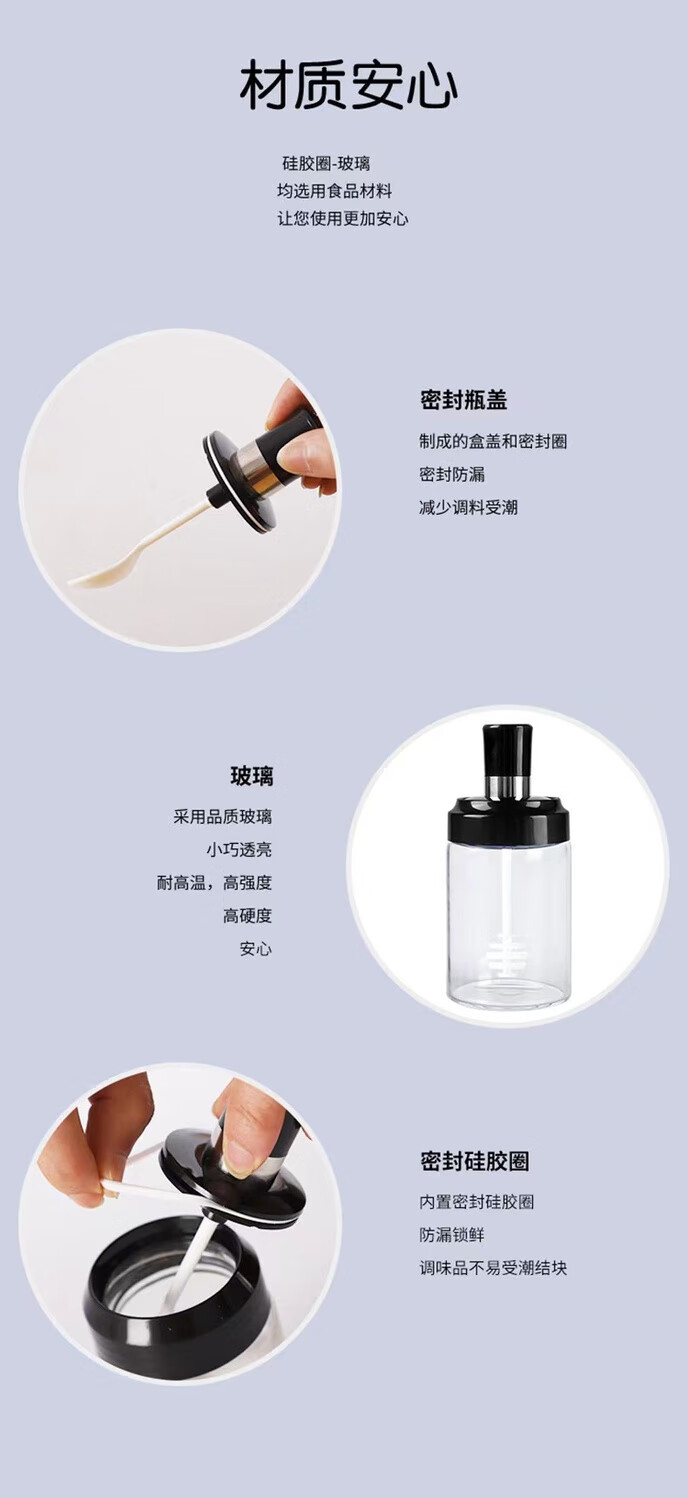 材质安心

硅胶圈-玻璃
均选用食品材料
让您使用更加安心

密封瓶盖

制成的盒盖和密封圈
密封防漏
减少调料受潮

玻璃

采用品质玻璃
小巧透亮
耐高温，高强度
高硬度
安心

密封硅胶圈

内置密封硅胶圈
防漏锁鲜
调味品不易受潮结块