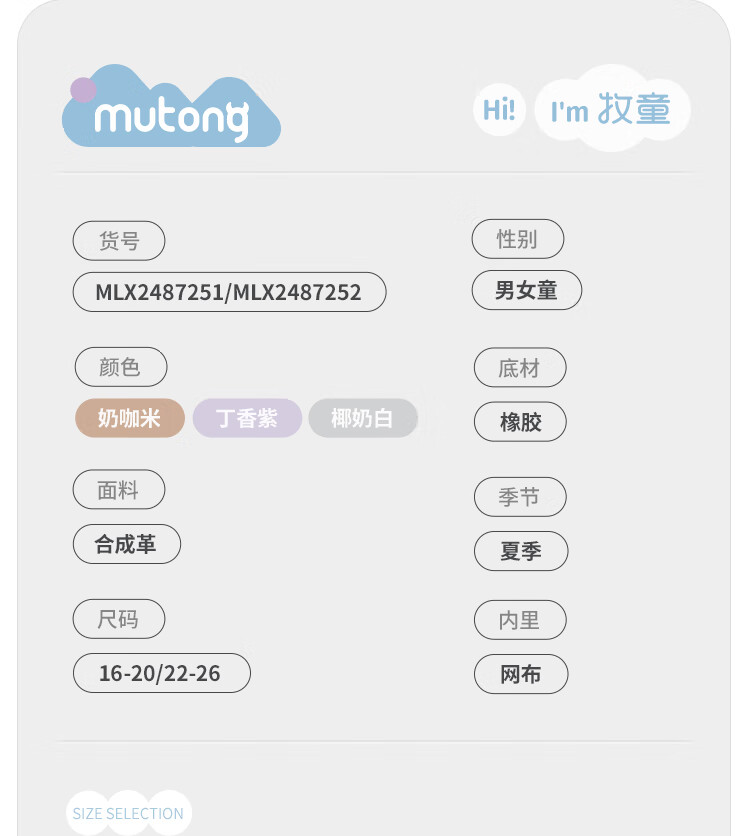 mutong

Hi! I'm 牧童

货号

MLX2487251/MLX2487252

颜色

奶咖米 丁香紫 椰奶白

面料

合成革

尺码

16-20/22-26

性别

男女童

底材

橡胶

季节

夏季

内里

网布

SIZE SELECTION