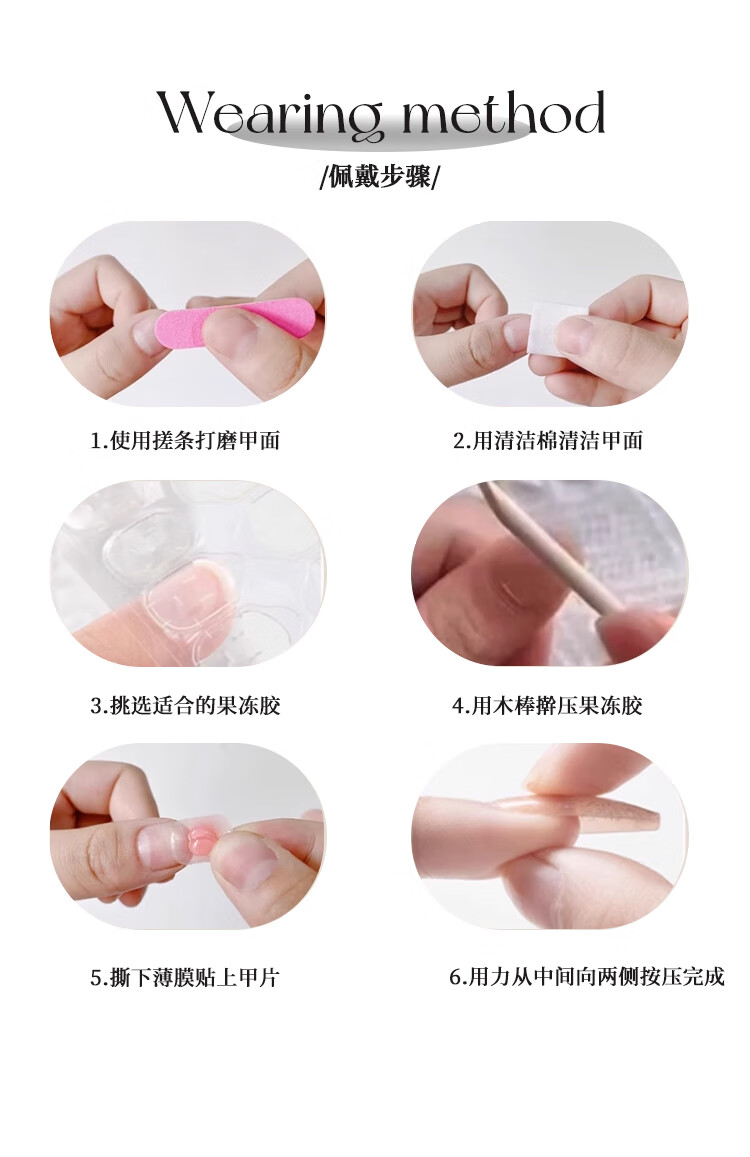 Wearing method
/佩戴步骤/

1.使用搓条打磨甲面

2.用清洁棉清洁甲面

3.挑选适合的果冻胶

4.用木棒擀压果冻胶

5.撕下薄膜贴上甲片

6.用力从中间向两侧按压完成