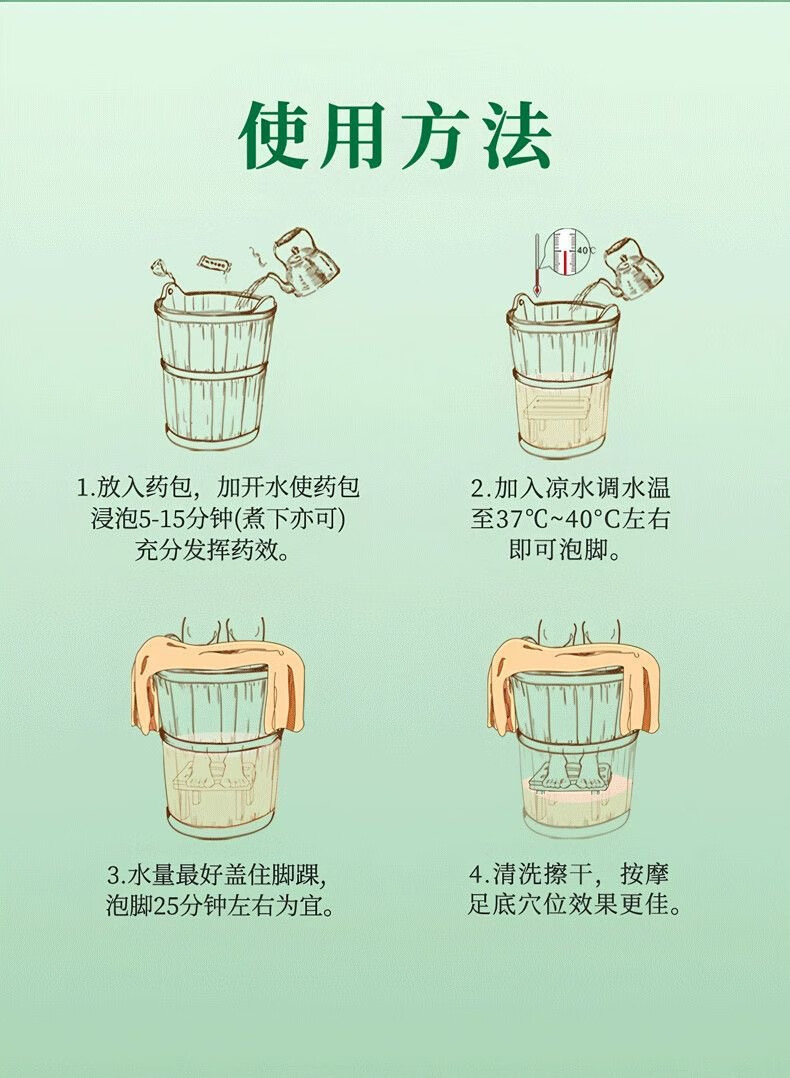 使用方法

40℃

1.放入药包，加开水使药包浸泡5-15分钟(煮下亦可)充分发挥药效。

2.加入凉水调水温至37℃~40°C左右即可泡脚。

3.水量最好盖住脚踝，泡脚25分钟左右为宜。

4.清洗擦干，按摩足底穴位效果更佳。