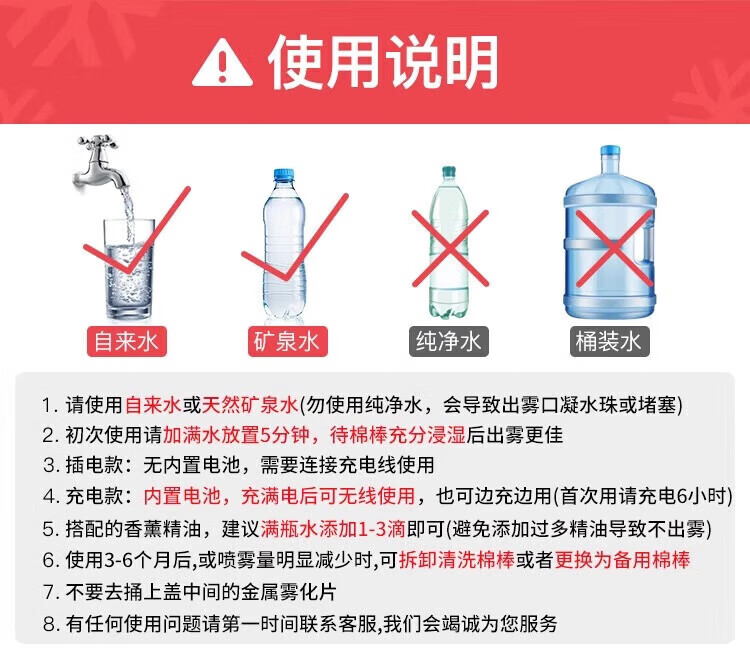 使用说明

自来水
矿泉水
纯净水
桶装水

1. 请使用自来水或天然矿泉水(勿使用纯净水，会导致出雾口凝水珠或堵塞)
2. 初次使用请加满水放置5分钟，待棉棒充分浸湿后出雾更佳
3. 插电款：无内置电池，需要连接充电线使用
4. 充电款：内置电池，充满电后可无线使用，也可边充边用(首次用请充电6小时)
5. 搭配的香薰精油，建议满瓶水添加1-3滴即可(避免添加过多精油导致不出雾)
6. 使用3-6个月后,或喷雾量明显减少时,可拆卸清洗棉棒或者更换为备用棉棒
7. 不要去捅上盖中间的金属雾化片
8. 有任何使用问题请第一时间联系客服,我们会竭诚为您服务