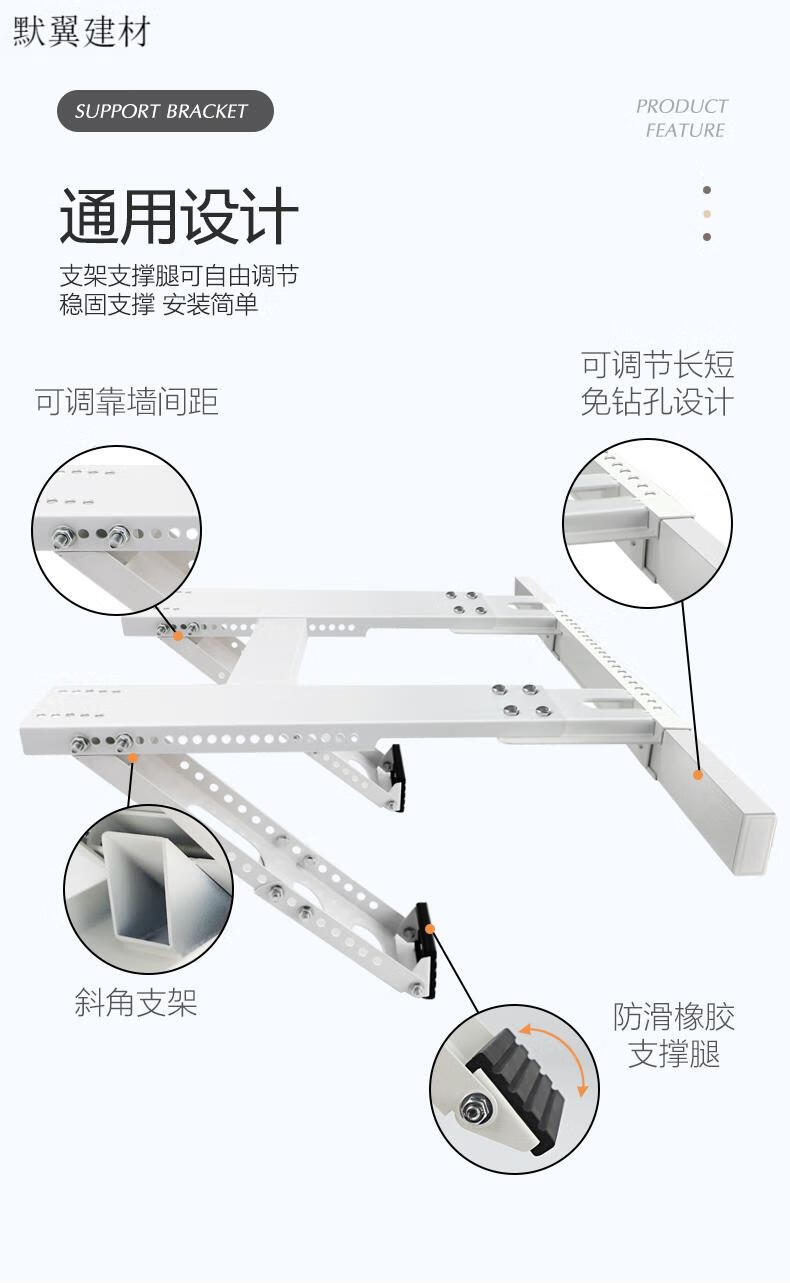 默翼建材

SUPPORT BRACKET

PRODUCT FEATURE

通用设计

支架支撑腿可自由调节
稳固支撑 安装简单

可调靠墙间距

可调节长短
免钻孔设计

斜角支架

防滑橡胶
支撑腿