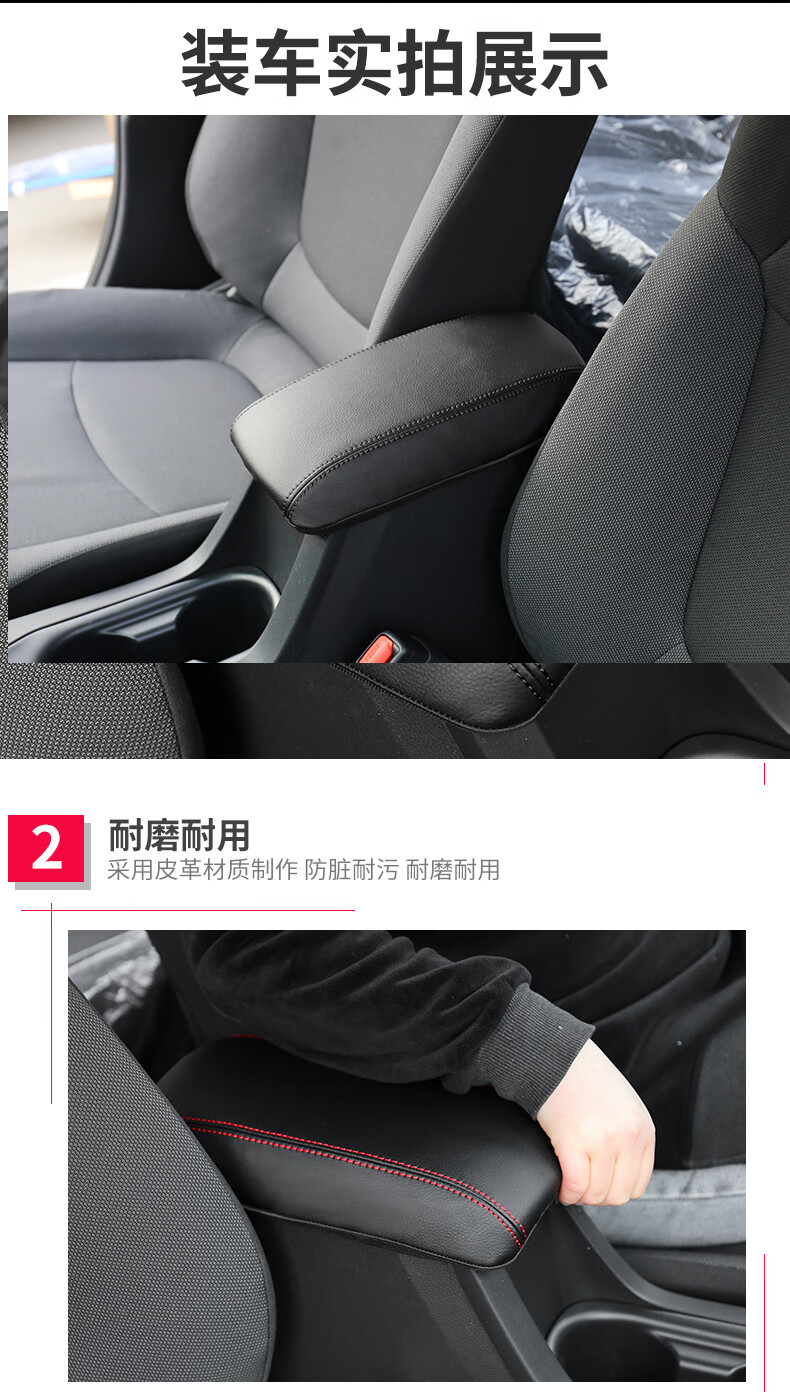 装车实拍展示

2 耐磨耐用
采用皮革材质制作 防脏耐污 耐磨耐用