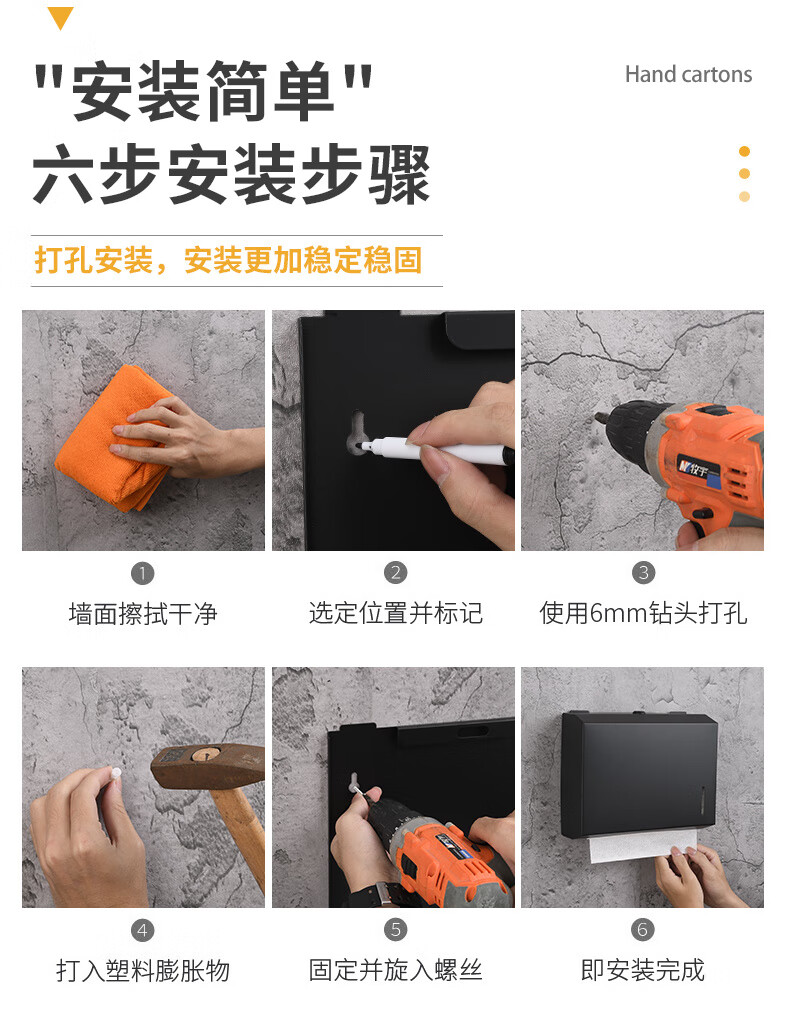 "安装简单"
六步安装步骤

Hand cartons

打孔安装，安装更加稳定稳固

1
墙面擦拭干净

2
选定位置并标记

3
使用6mm钻头打孔

4
打入塑料膨胀物

5
固定并旋入螺丝

6
即安装完成