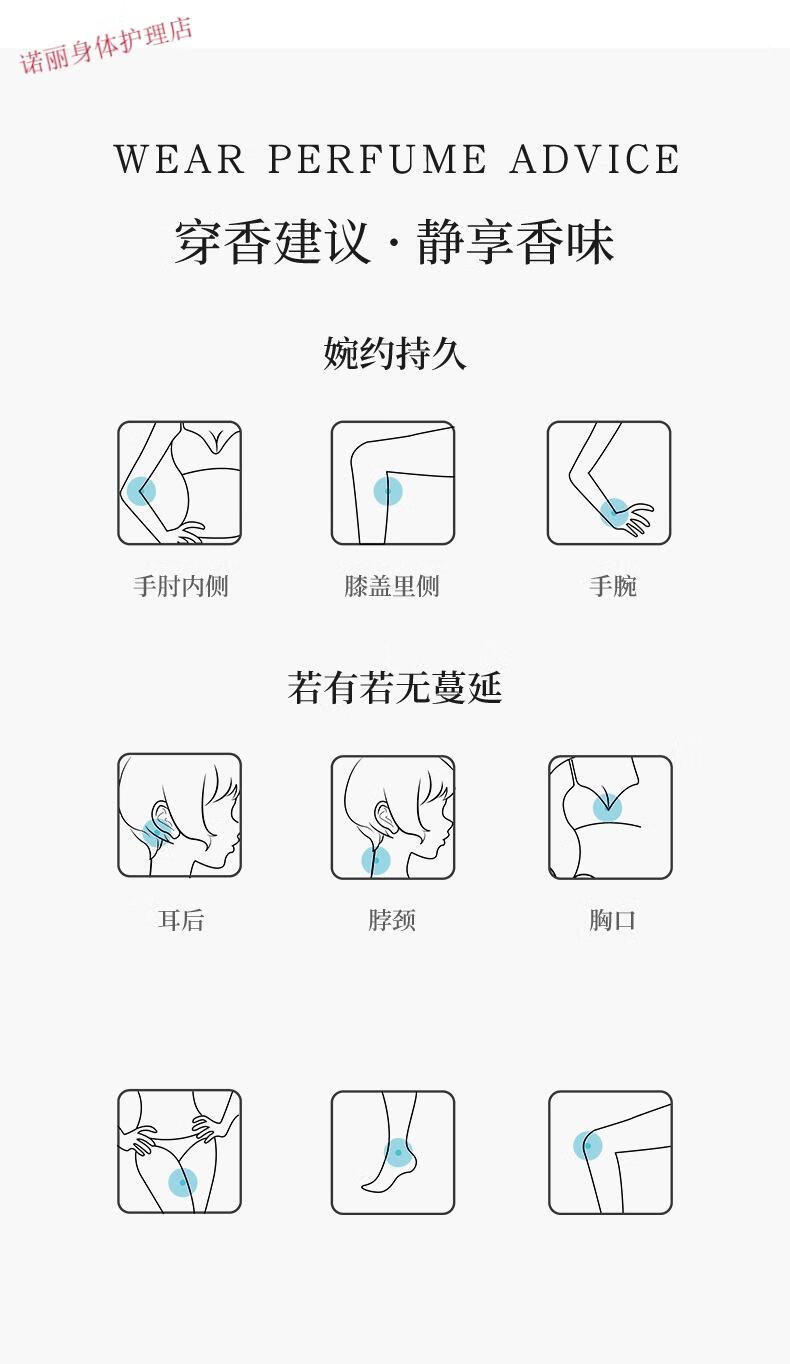 诺丽身体护理店

WEAR PERFUME ADVICE

穿香建议 · 静享香味

婉约持久

手肘内侧

膝盖里侧

手腕

若有若无蔓延

耳后

脖颈

胸口