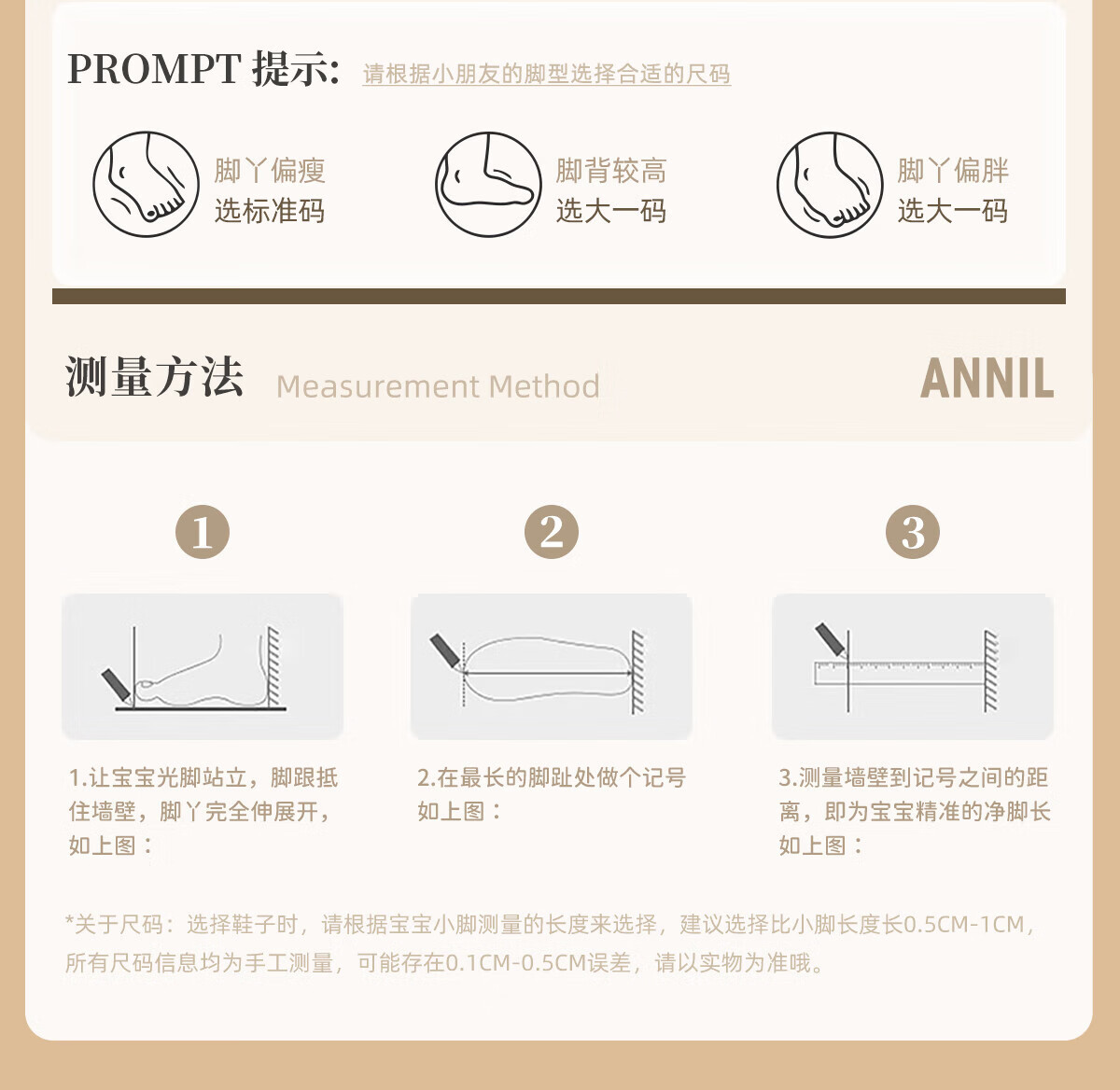 PROMPT 提示: 请根据小朋友的脚型选择合适的尺码

脚丫偏瘦
选标准码

脚背较高
选大一码

脚丫偏胖
选大一码

测量方法 Measurement Method ANNIL

1

2

3

1.让宝宝光脚站立，脚跟抵住墙壁，脚丫完全伸展开，如上图：

2.在最长的脚趾处做个记号如上图：

3.测量墙壁到记号之间的距离，即为宝宝精准的净脚长如上图：

*关于尺码：选择鞋子时，请根据宝宝小脚测量的长度来选择，建议选择比小脚长度长0.5CM-1CM，所有尺码信息均为手工测量，可能存在0.1CM-0.5CM误差，请以实物为准哦。