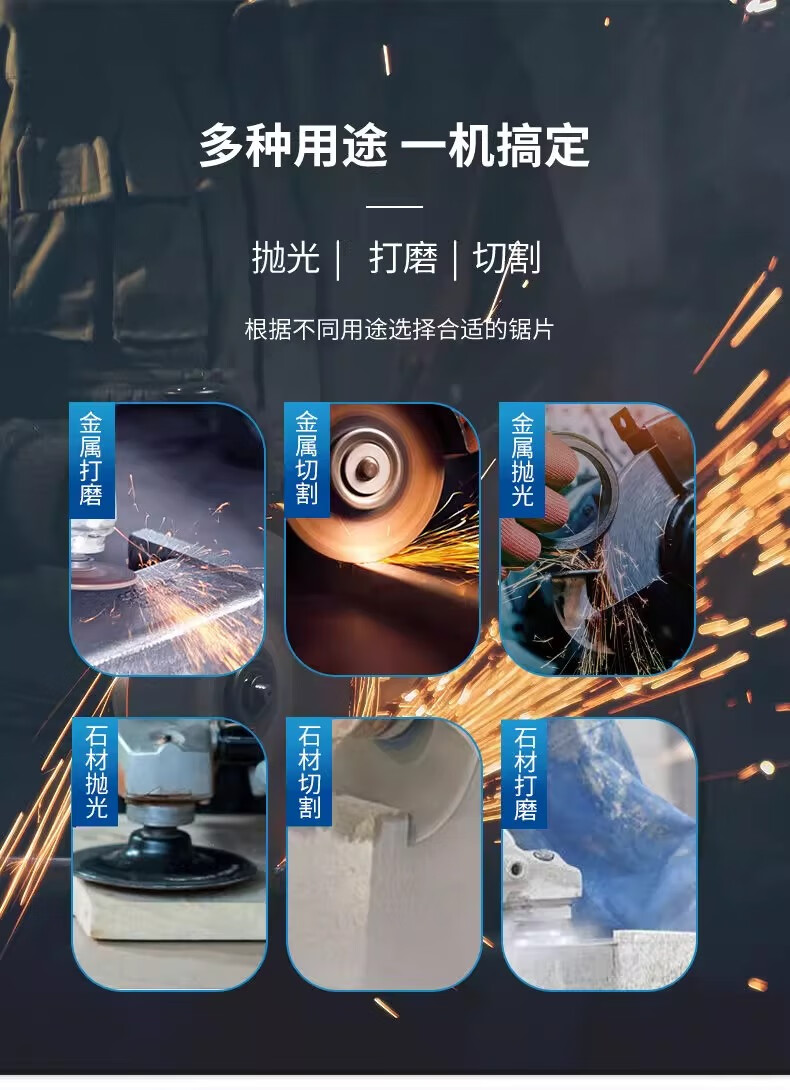 多种用途 一机搞定

抛光 | 打磨 | 切割

根据不同用途选择合适的锯片

金属打磨

金属切割

金属抛光

石材抛光

石材切割

石材打磨