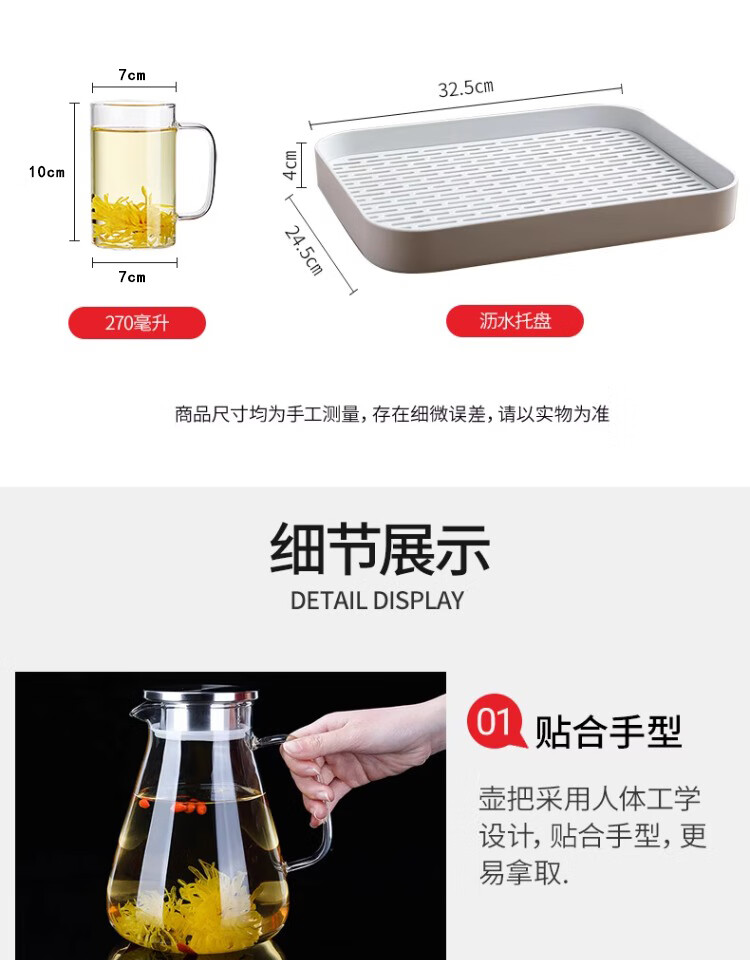 7cm

10cm

7cm

270毫升

32.5cm

4cm

24.5cm

沥水托盘

商品尺寸均为手工测量，存在细微误差，请以实物为准

细节展示

DETAIL DISPLAY

01 贴合手型

壶把采用人体工学设计，贴合手型，更易拿取.