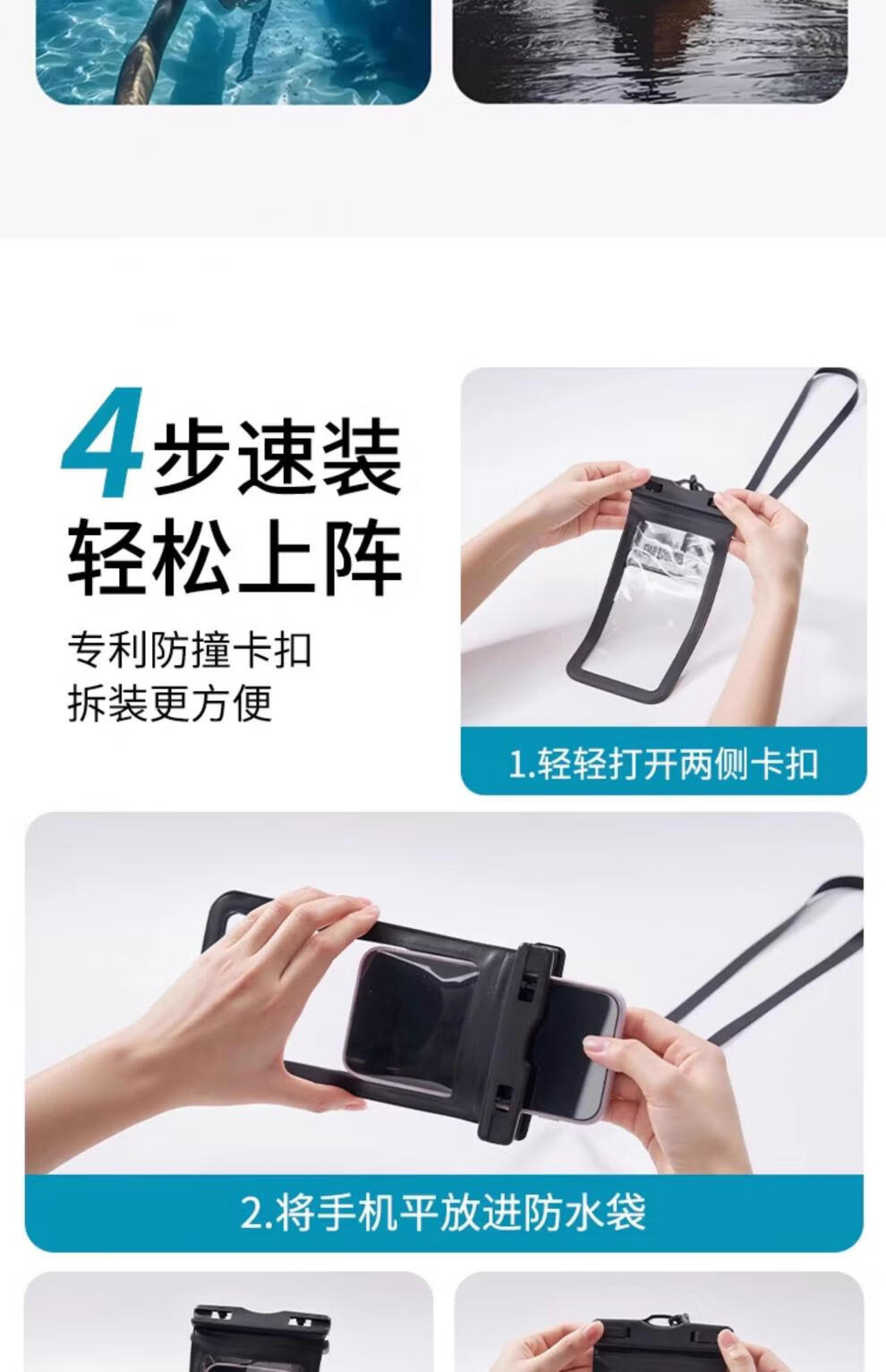 4步速装
轻松上阵

专利防撞卡扣
拆装更方便

1.轻轻打开两侧卡扣

2.将手机平放进防水袋