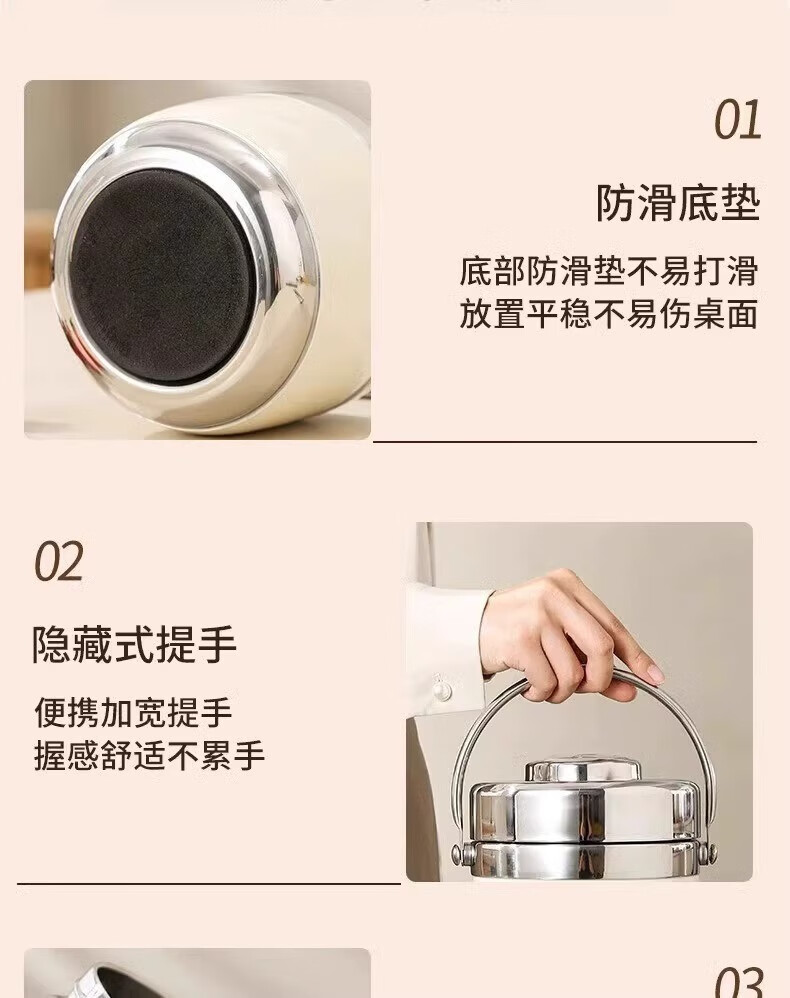 01

防滑底垫

底部防滑垫不易打滑
放置平稳不易伤桌面

02

隐藏式提手

便携加宽提手
握感舒适不累手

03