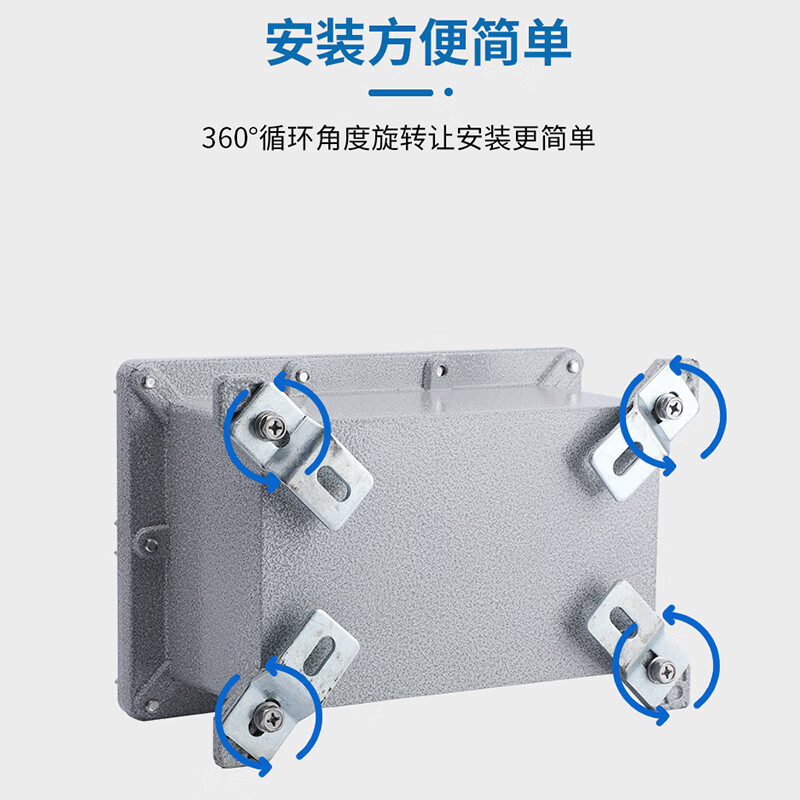 安装方便简单

360°循环角度旋转让安装更简单