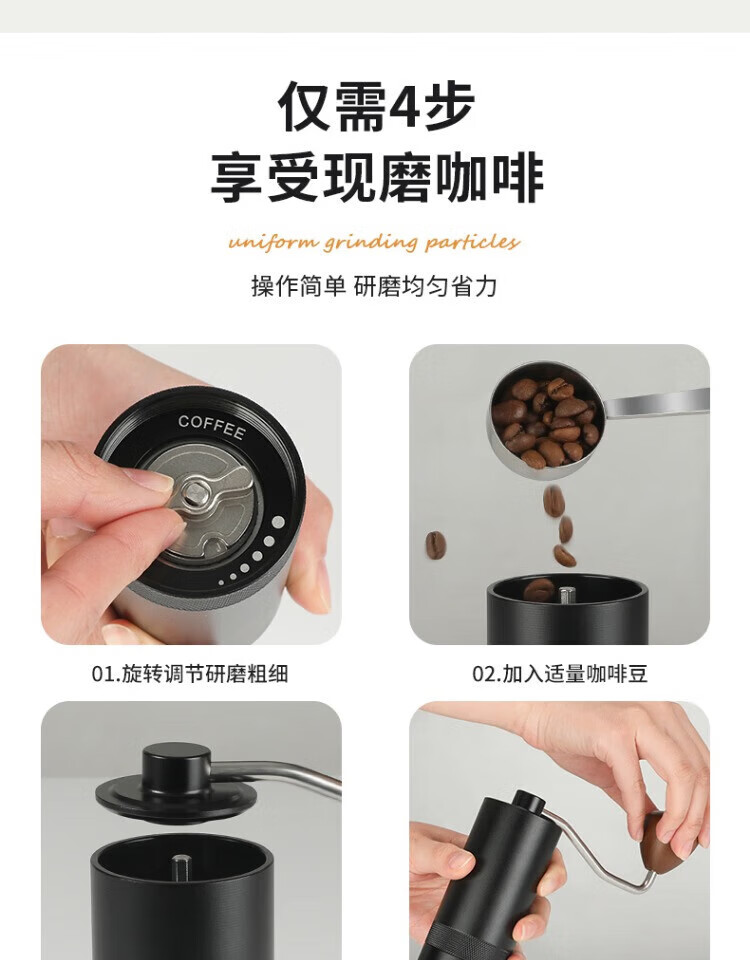 仅需4步
享受现磨咖啡

uniform grinding particles

操作简单 研磨均匀省力

COFFEE

01.旋转调节研磨粗细

02.加入适量咖啡豆