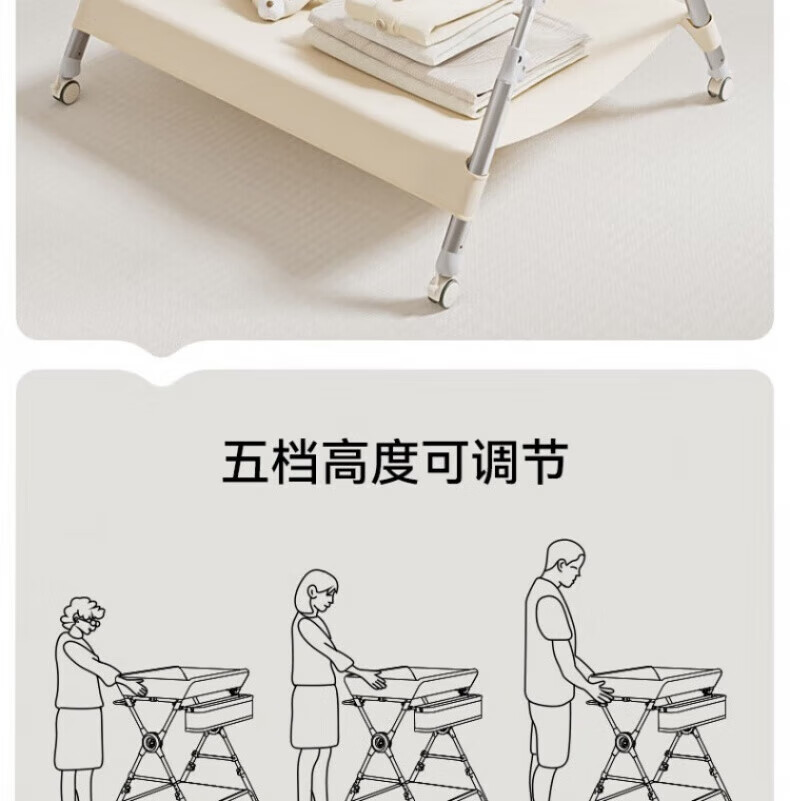 五档高度可调节