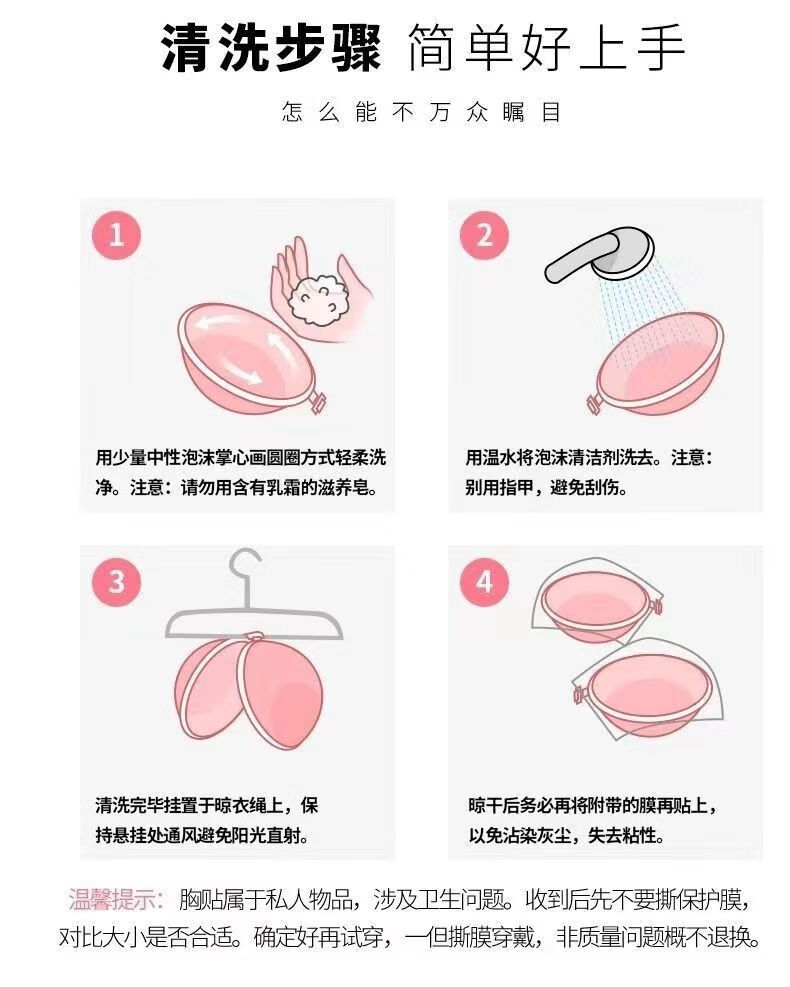 清洗步骤 简单好上手

怎么能不万众瞩目

1

用少量中性泡沫掌心画圆圈方式轻柔洗净。注意：请勿用含有乳霜的滋养皂。

2

用温水将泡沫清洁剂洗去。注意：别用指甲，避免刮伤。

3

清洗完毕挂置于晾衣绳上，保持悬挂处通风避免阳光直射。

4

晾干后务必再将附带的膜再贴上，以免沾染灰尘，失去粘性。

温馨提示：胸贴属于私人物品，涉及卫生问题。收到后先不要撕保护膜，对比大小是否合适。确定好再试穿，一但撕膜穿戴，非质量问题概不退换。