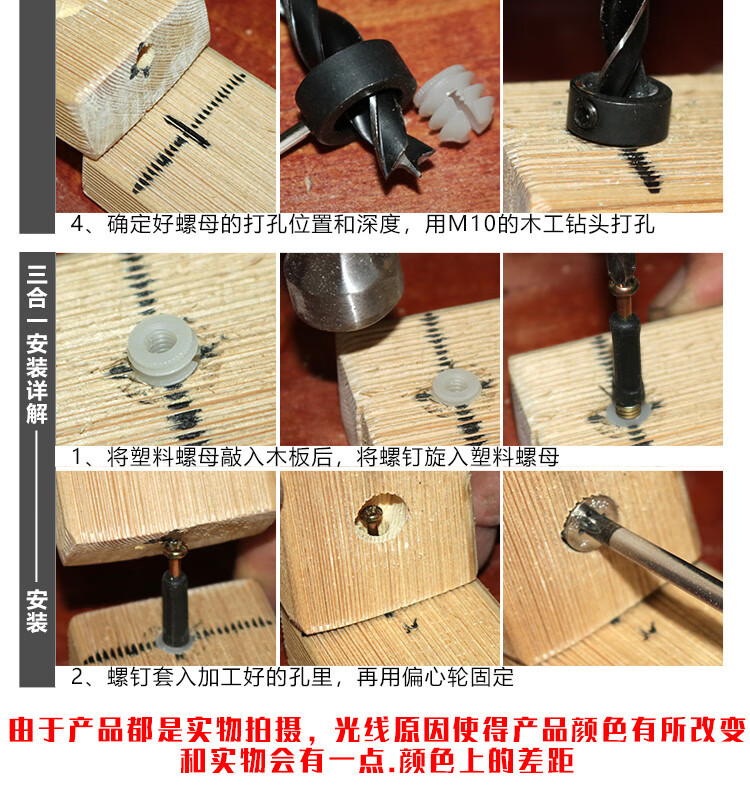 4、确定好螺母的打孔位置和深度，用M10的木工钻头打孔

三合一安装详解——安装

1、将塑料螺母敲入木板后，将螺钉旋入塑料螺母

2、螺钉套入加工好的孔里，再用偏心轮固定

由于产品都是实物拍摄，光线原因使得产品颜色有所改变和实物会有一点.颜色上的差距