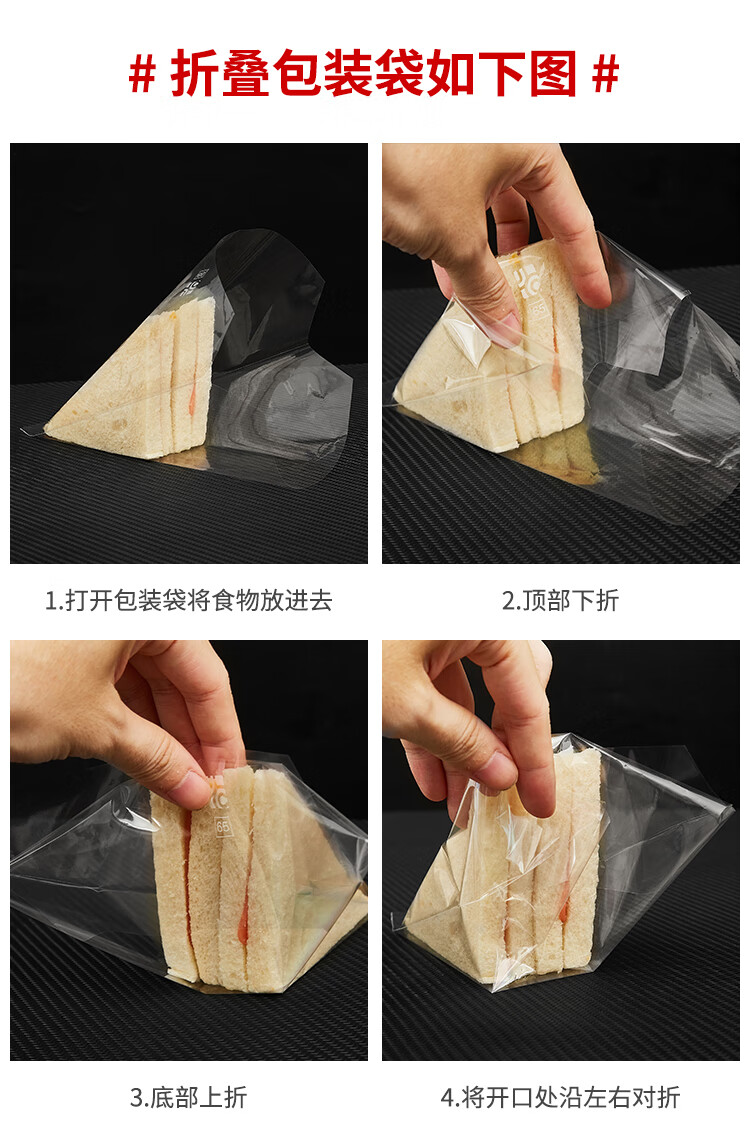 # 折叠包装袋如下图 #

1.打开包装袋将食物放进去

2.顶部下折

3.底部上折

4.将开口处沿左右对折