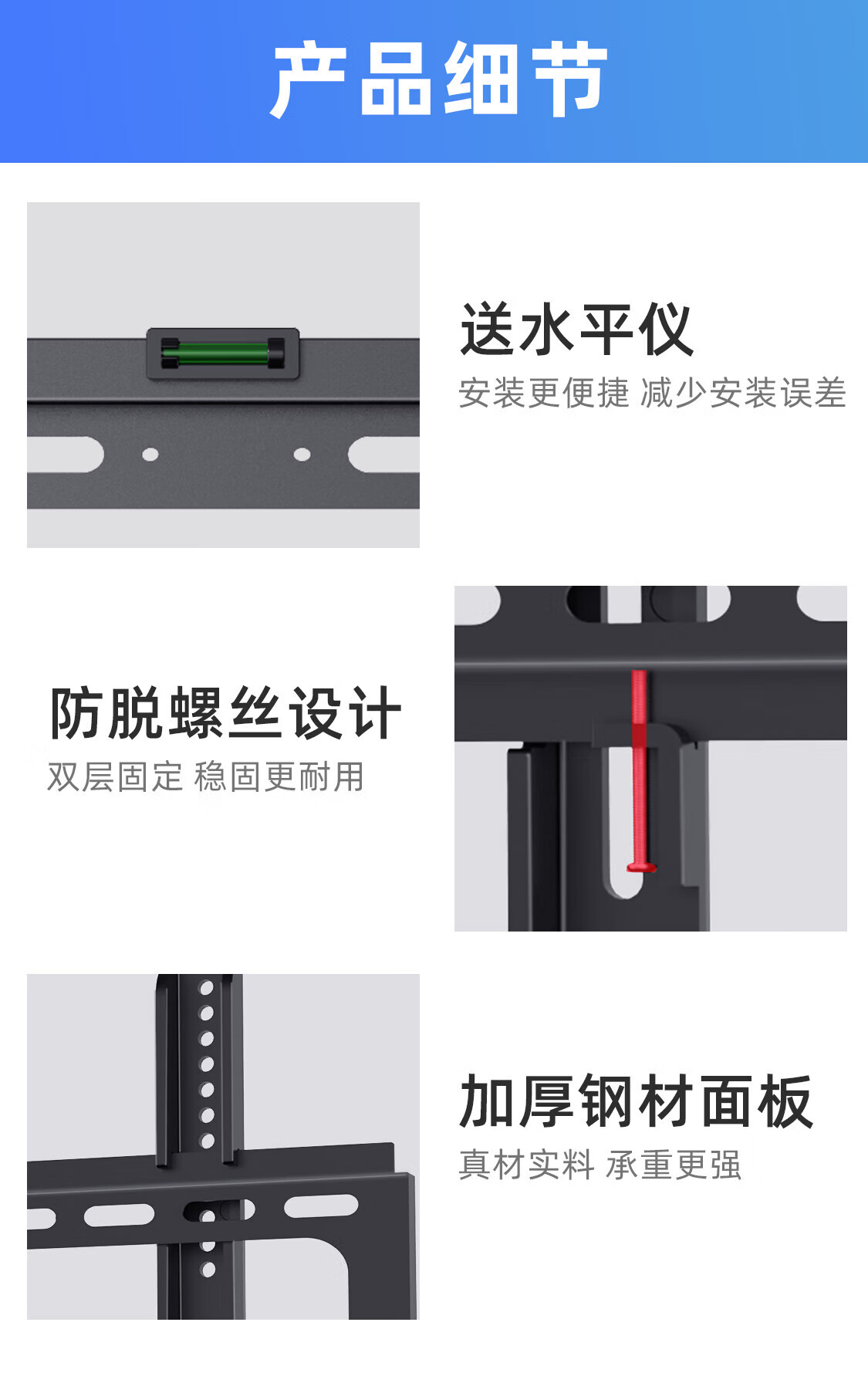 产品细节

送水平仪
安装更便捷 减少安装误差

防脱螺丝设计
双层固定 稳固更耐用

加厚钢材面板
真材实料 承重更强