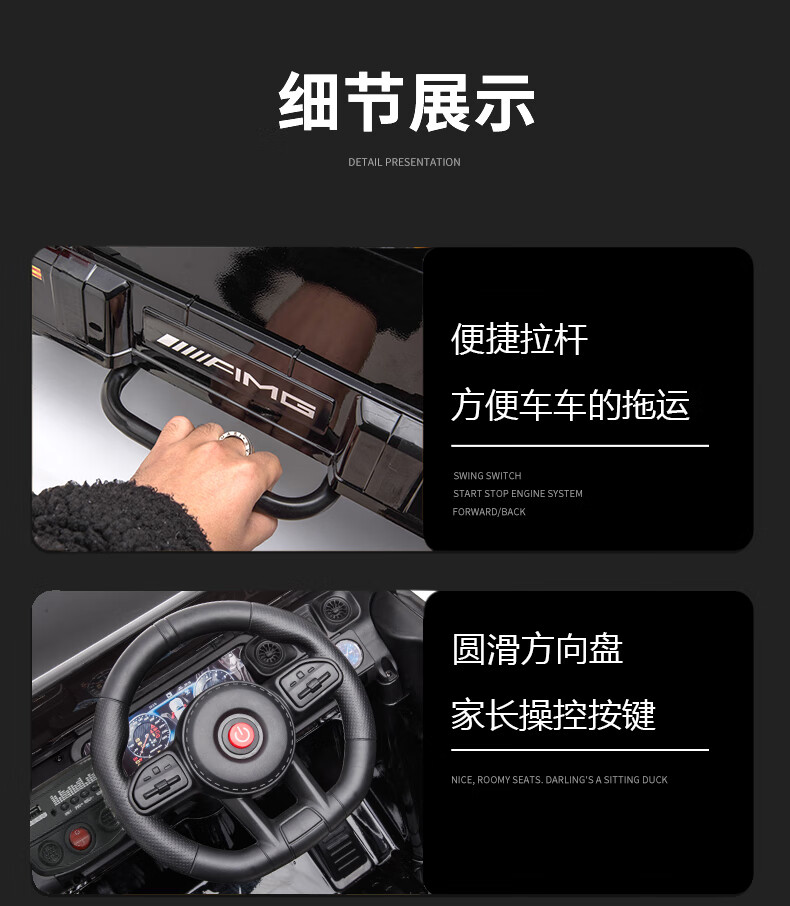 细节展示

DETAIL PRESENTATION

AMG

便捷拉杆

方便车车的拖运

SWING SWITCH
START STOP ENGINE SYSTEM
FORWARD/BACK

圆滑方向盘

家长操控按键

NICE, ROOMY SEATS. DARLING'S A SITTING DUCK