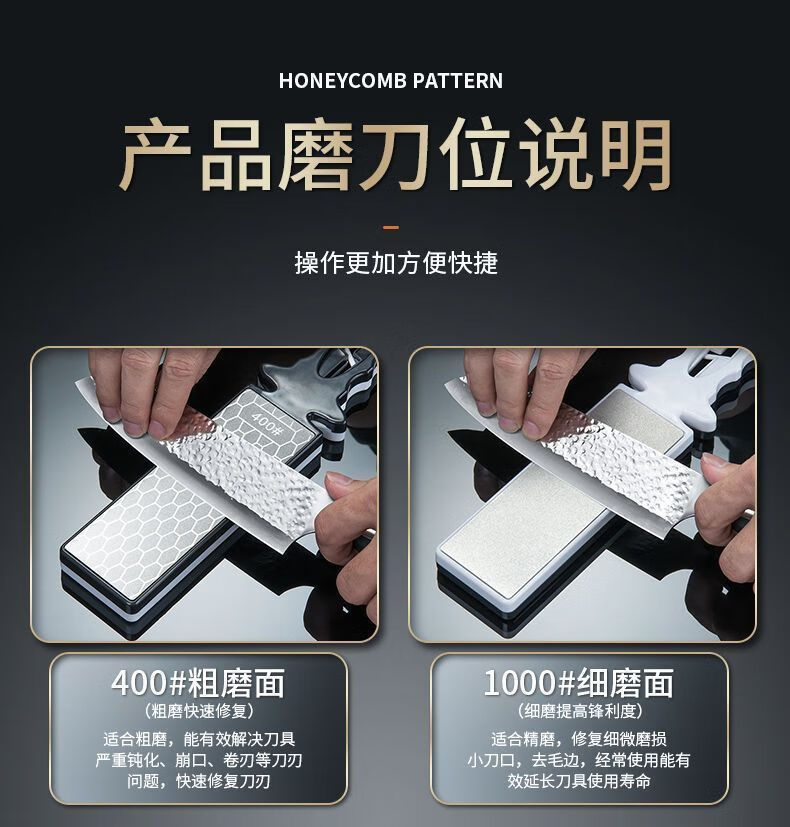 HONEYCOMB PATTERN

产品磨刀位说明

操作更加方便快捷

400#

400#粗磨面
（粗磨快速修复）
适合粗磨，能有效解决刀具严重钝化、崩口、卷刃等刀刃问题，快速修复刀刃

1000#细磨面
（细磨提高锋利度）
适合精磨，修复细微磨损小刀口，去毛边，经常使用能有效延长刀具使用寿命