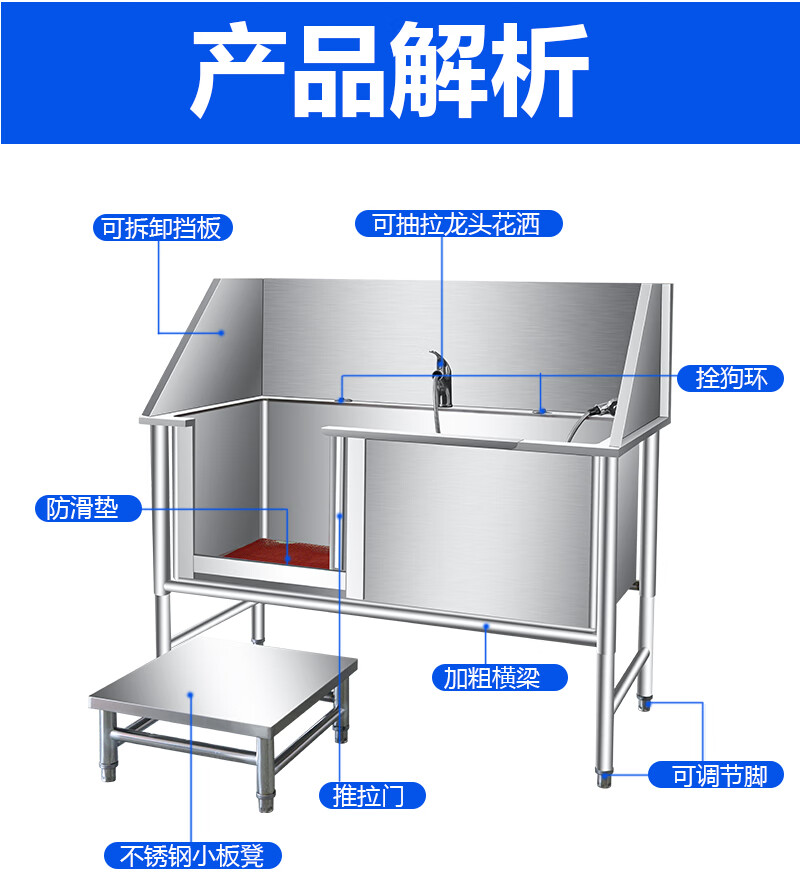 产品解析

可拆卸挡板

可抽拉龙头花洒

拴狗环

防滑垫

加粗横梁

可调节脚

推拉门

不锈钢小板凳