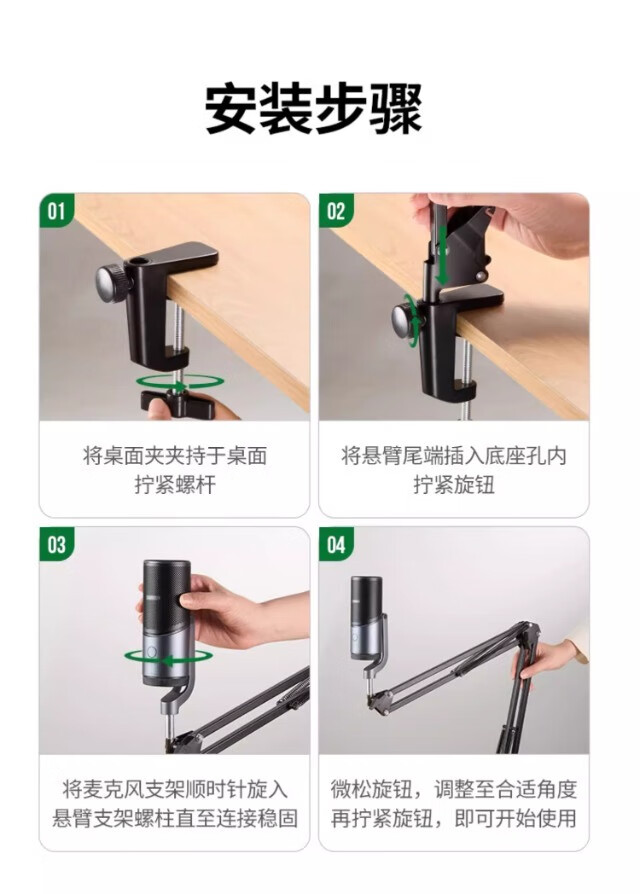 安装步骤

01

将桌面夹夹持于桌面
拧紧螺杆

02

将悬臂尾端插入底座孔内
拧紧旋钮

03

将麦克风支架顺时针旋入
悬臂支架螺柱直至连接稳固

04

微松旋钮，调整至合适角度
再拧紧旋钮，即可开始使用