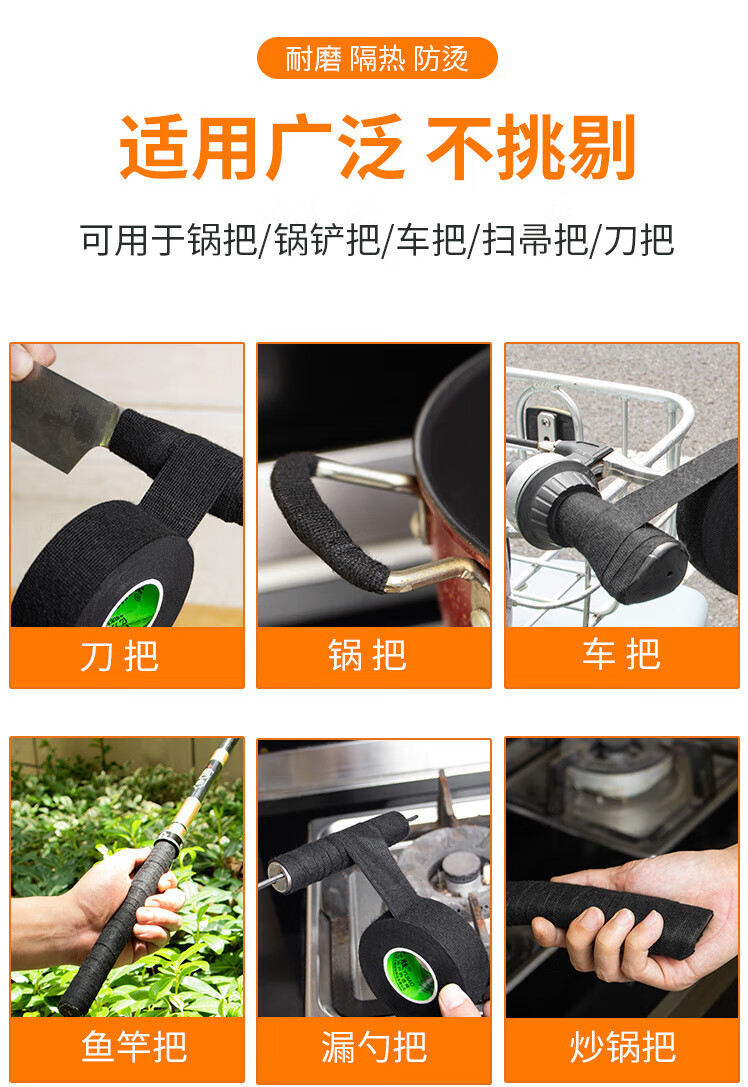 耐磨 隔热 防烫

适用广泛 不挑剔

可用于锅把/锅铲把/车把/扫帚把/刀把

刀 把

锅 把

车 把

鱼竿把

漏勺把

炒锅把