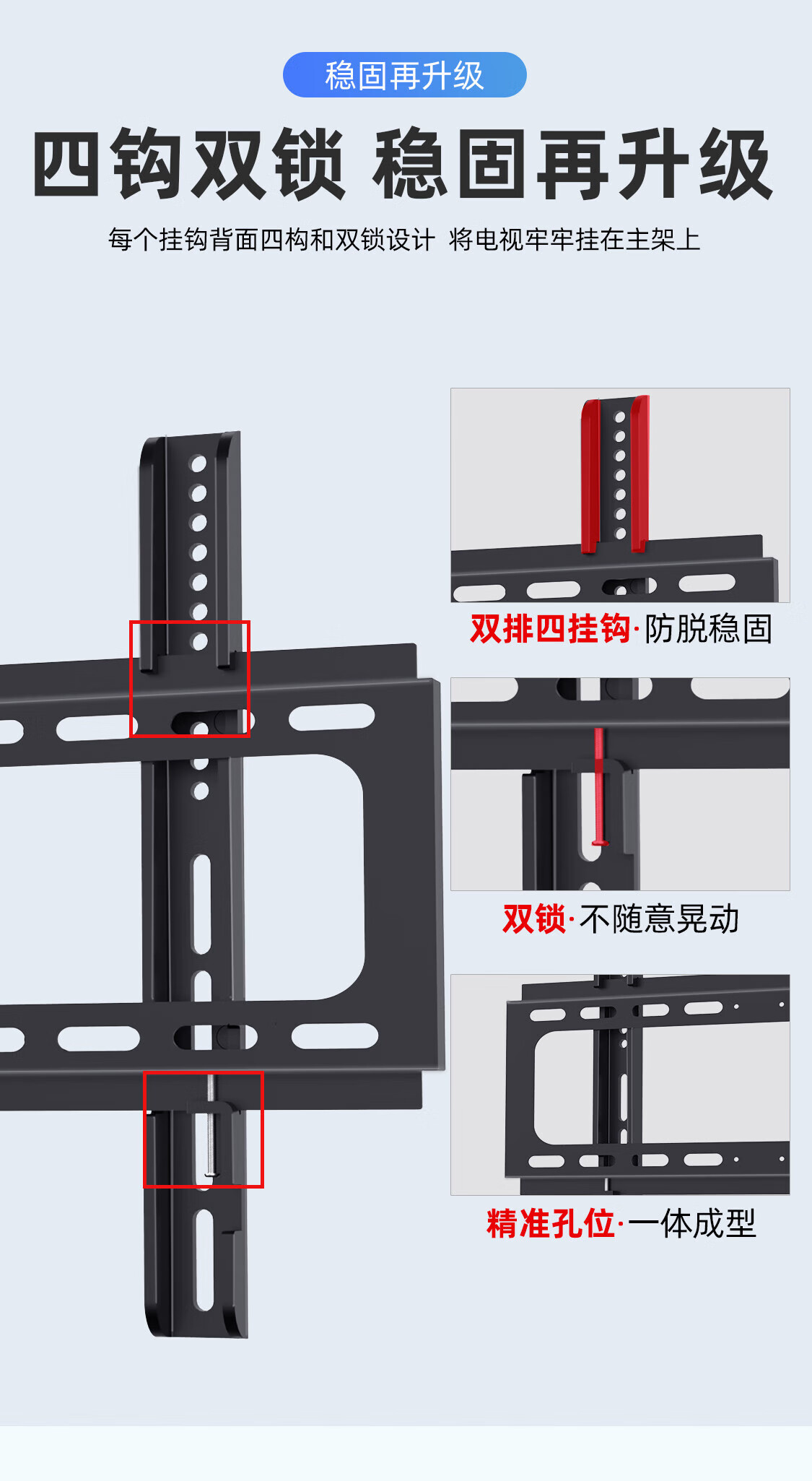 稳固再升级

四钩双锁 稳固再升级

每个挂钩背面四构和双锁设计 将电视牢牢挂在主架上

双排四挂钩·防脱稳固

双锁·不随意晃动

精准孔位·一体成型