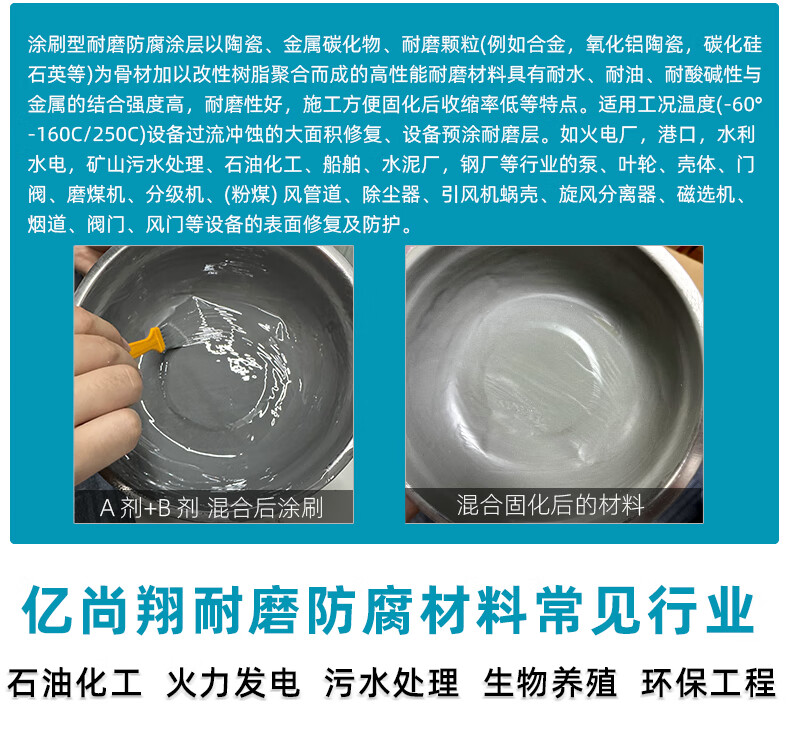 涂刷型耐磨防腐涂层以陶瓷、金属碳化物、耐磨颗粒(例如合金，氧化铝陶瓷，碳化硅石英等)为骨材加以改性树脂聚合而成的高性能耐磨材料具有耐水、耐油、耐酸碱性与金属的结合强度高，耐磨性好，施工方便固化后收缩率低等特点。适用工况温度(-60°-160C/250C)设备过流冲蚀的大面积修复、设备预涂耐磨层。如火电厂，港口，水利水电，矿山污水处理、石油化工、船舶、水泥厂，钢厂等行业的泵、叶轮、壳体、门阀、磨煤机、分级机、(粉煤) 风管道、除尘器、引风机蜗壳、旋风分离器、磁选机、烟道、阀门、风门等设备的表面修复及防护。

A 剂+B 剂 混合后涂刷

混合固化后的材料

亿尚翔耐磨防腐材料常见行业

石油化工 火力发电 污水处理 生物养殖 环保工程