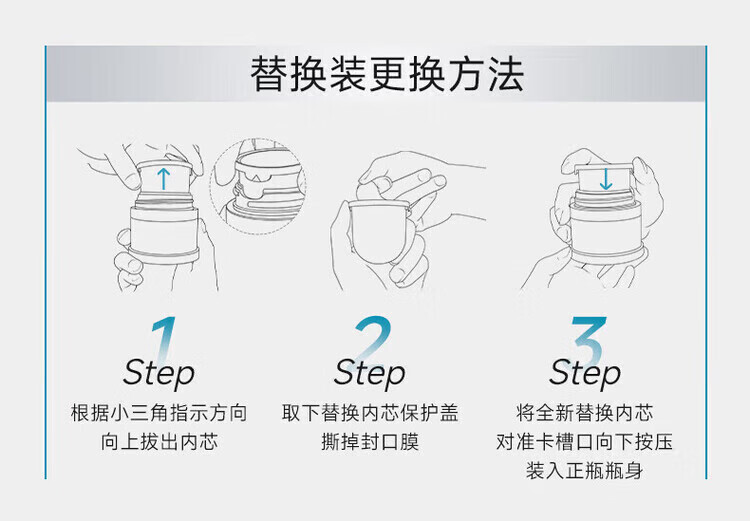 替换装更换方法

1
Step
根据小三角指示方向
向上拔出内芯

2
Step
取下替换内芯保护盖
撕掉封口膜

3
Step
将全新替换内芯
对准卡槽口向下按压
装入正瓶瓶身