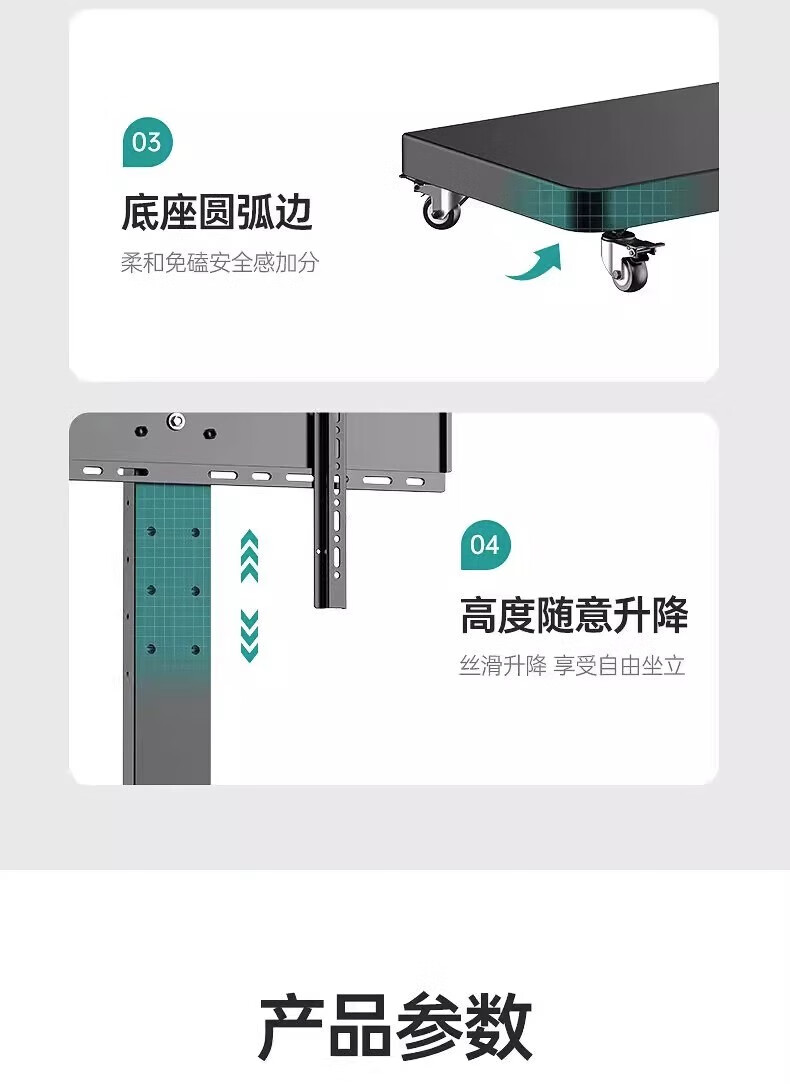 03

底座圆弧边

柔和免磕安全感加分

04

高度随意升降

丝滑升降 享受自由坐立

产品参数