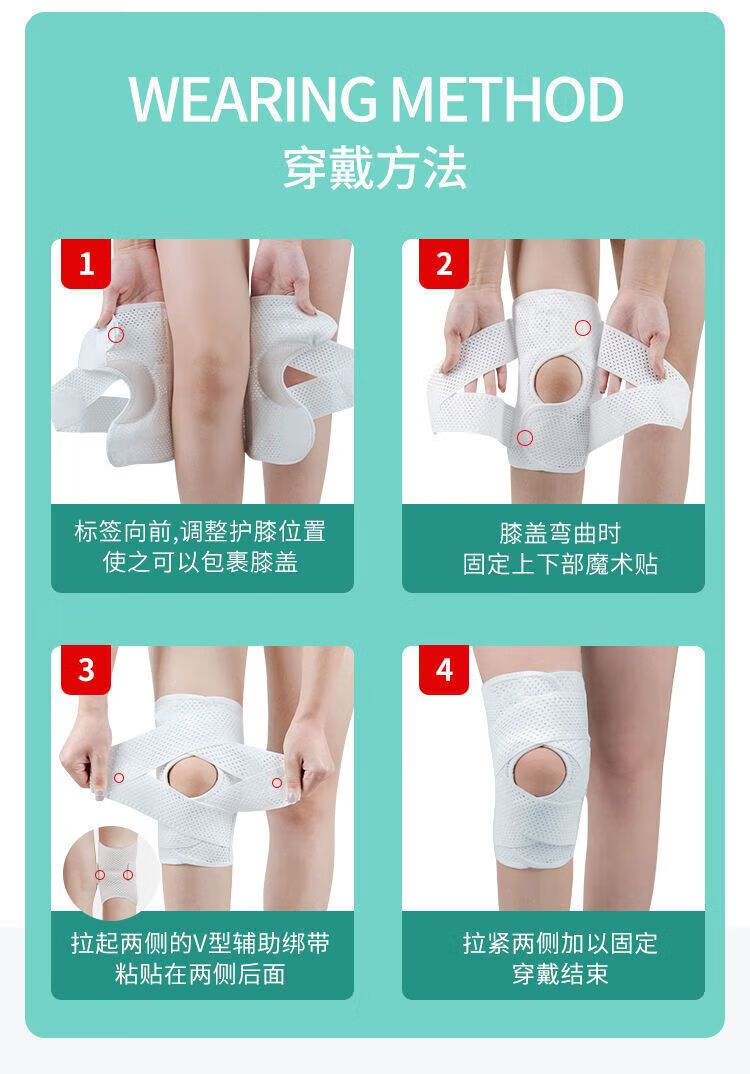 WEARING METHOD
穿戴方法

1

标签向前,调整护膝位置
使之可以包裹膝盖

2

膝盖弯曲时
固定上下部魔术贴

3

拉起两侧的V型辅助绑带
粘贴在两侧后面

4

拉紧两侧加以固定
穿戴结束