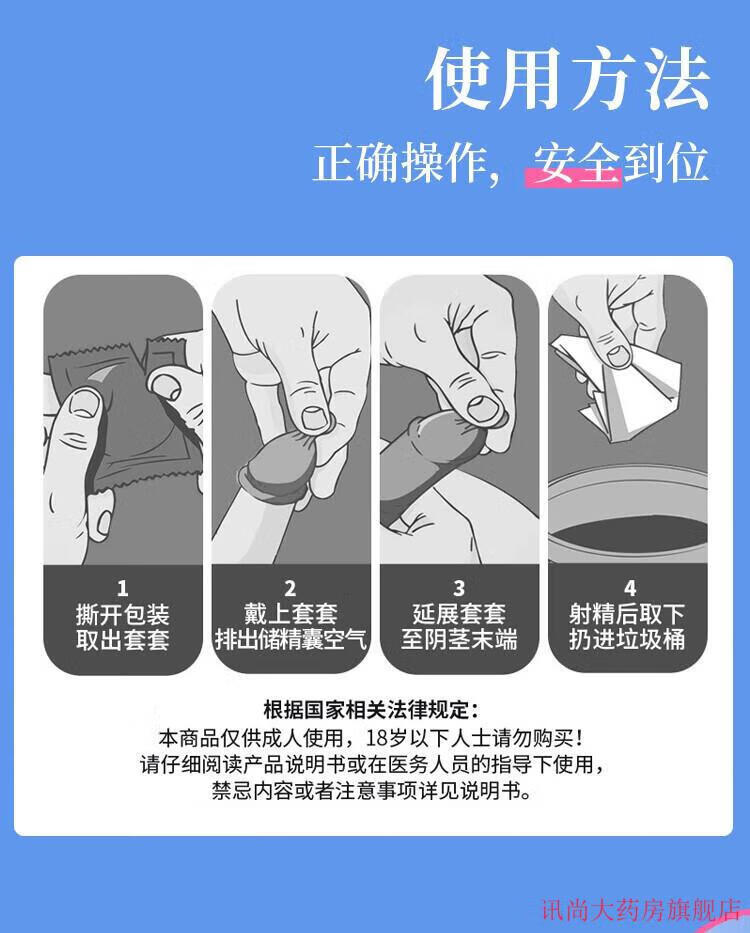 使用方法
正确操作，安全到位

1
撕开包装
取出套套

2
戴上套套
排出储精囊空气

3
延展套套
至阴茎末端

4
射精后取下
扔进垃圾桶

根据国家相关法律规定：
本商品仅供成人使用，18岁以下人士请勿购买！
请仔细阅读产品说明书或在医务人员的指导下使用，
禁忌内容或者注意事项详见说明书。

讯尚大药房旗舰店