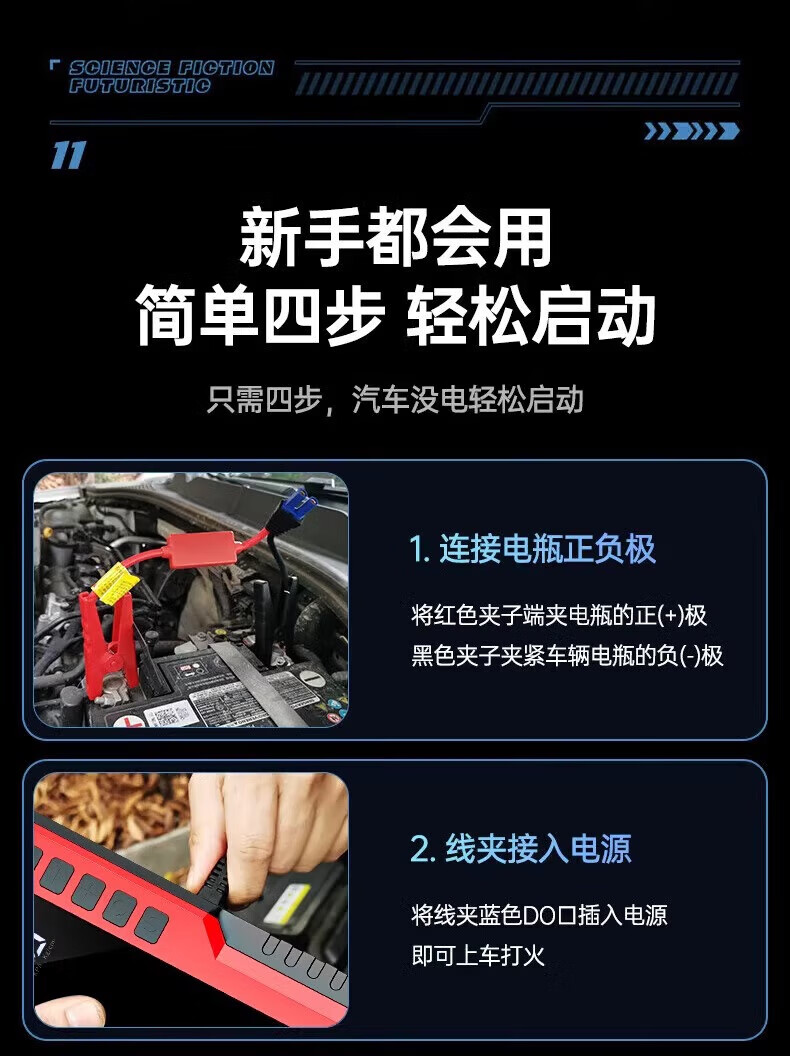 SCIENCE FICTION FUTURISTIC

11

新手都会用
简单四步 轻松启动

只需四步，汽车没电轻松启动

1. 连接电瓶正负极

将红色夹子端夹电瓶的正(+)极
黑色夹子夹紧车辆电瓶的负(-)极

2. 线夹接入电源

将线夹蓝色DO口插入电源
即可上车打火