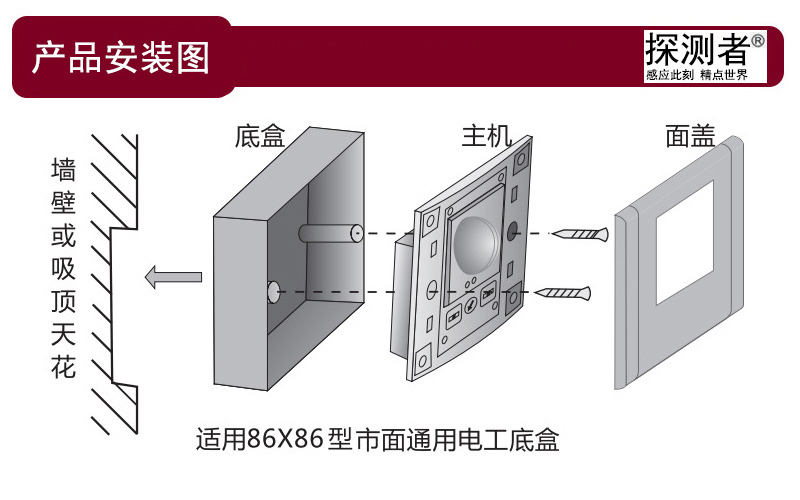 产品安装图

探测者®
感应此刻 精点世界

墙壁或吸顶天花

底盒

主机

面盖

适用86X86型市面通用电工底盒