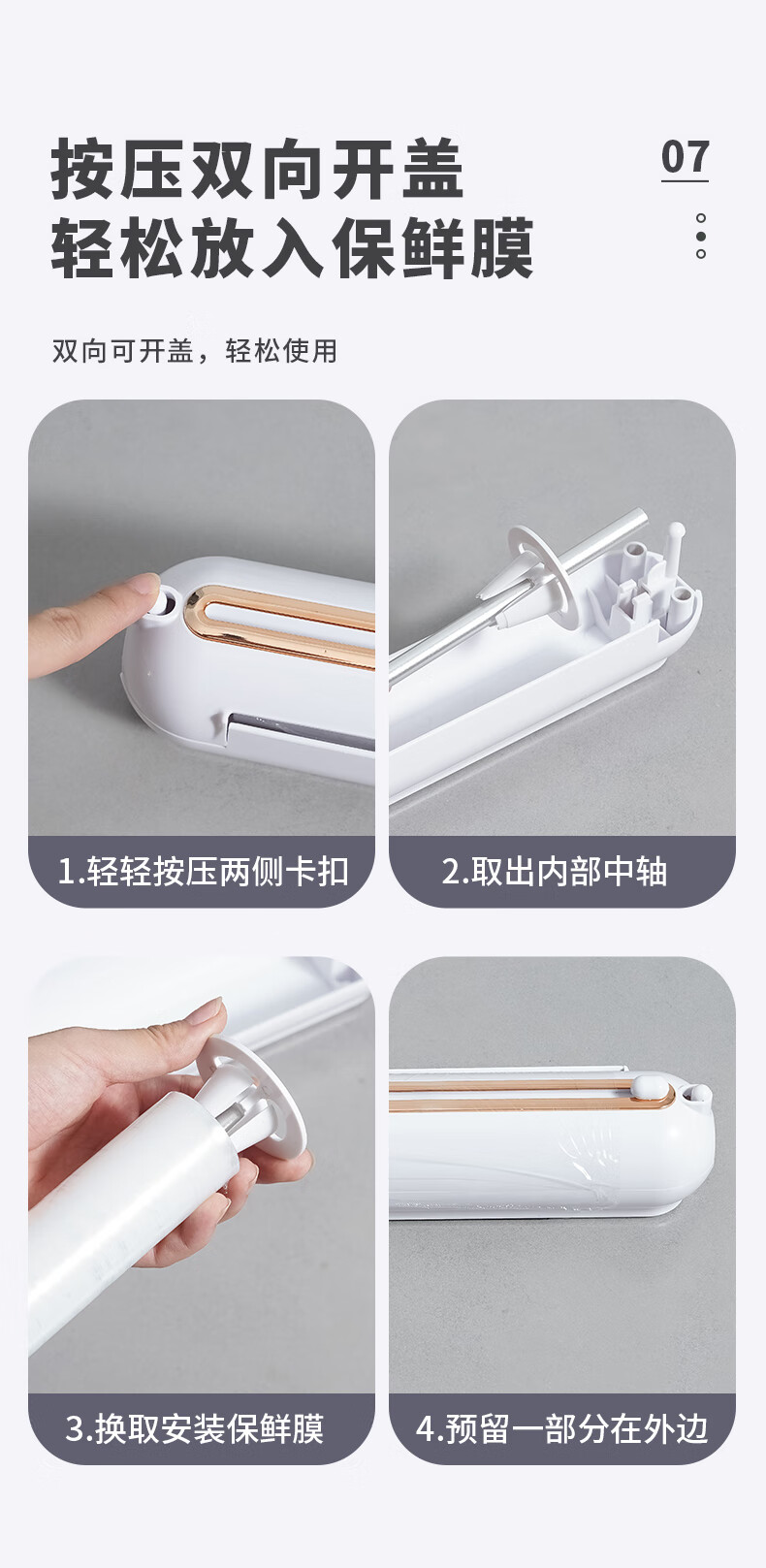 按压双向开盖
轻松放入保鲜膜

07

双向可开盖，轻松使用

1.轻轻按压两侧卡扣

2.取出内部中轴

3.换取安装保鲜膜

4.预留一部分在外边