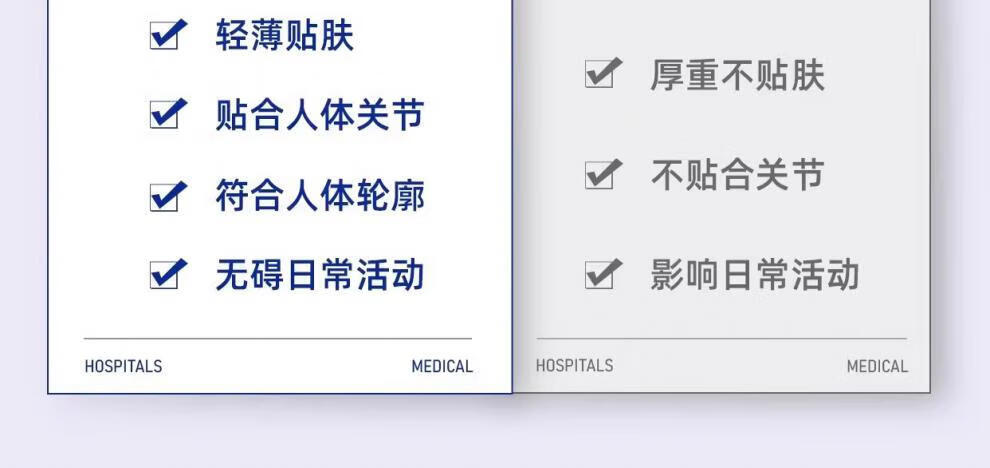 ☑ 轻薄贴肤
☑ 贴合人体关节
☑ 符合人体轮廓
☑ 无碍日常活动

HOSPITALS MEDICAL

☑ 厚重不贴肤
☑ 不贴合关节
☑ 影响日常活动

HOSPITALS MEDICAL