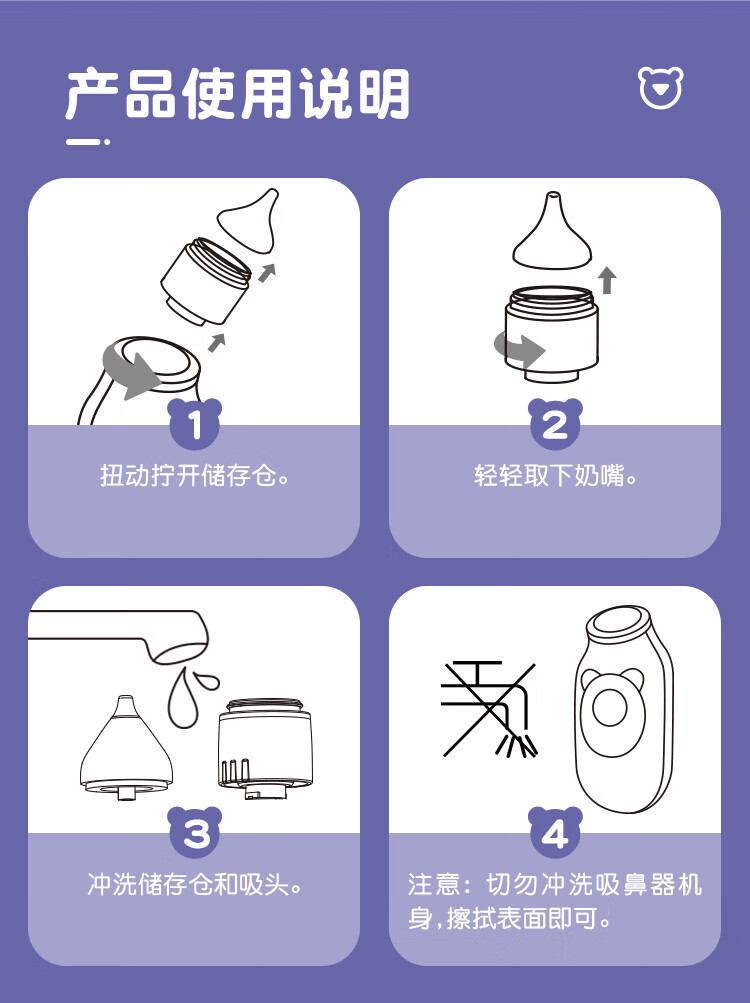 产品使用说明

1
扭动拧开储存仓。

2
轻轻取下奶嘴。

3
冲洗储存仓和吸头。

4
注意：切勿冲洗吸鼻器机身，擦拭表面即可。