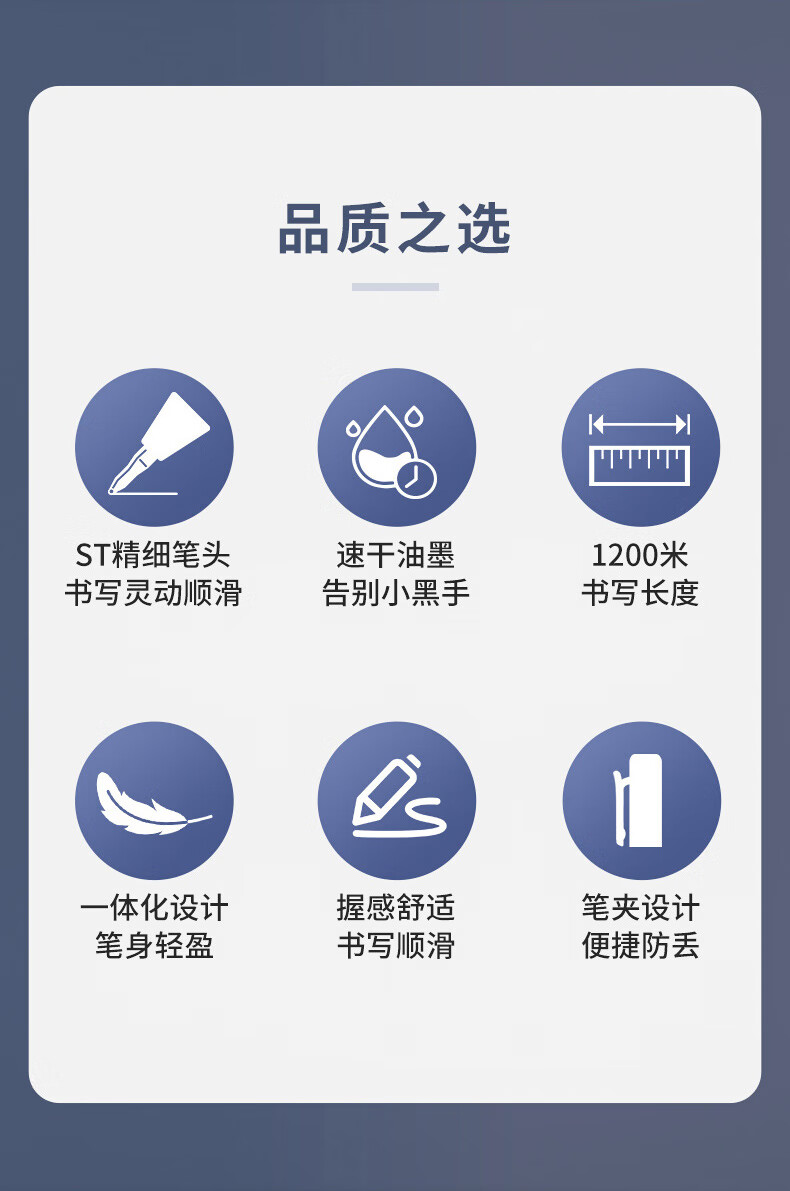 品质之选

ST精细笔头
书写灵动顺滑

速干油墨
告别小黑手

1200米
书写长度

一体化设计
笔身轻盈

握感舒适
书写顺滑

笔夹设计
便捷防丢