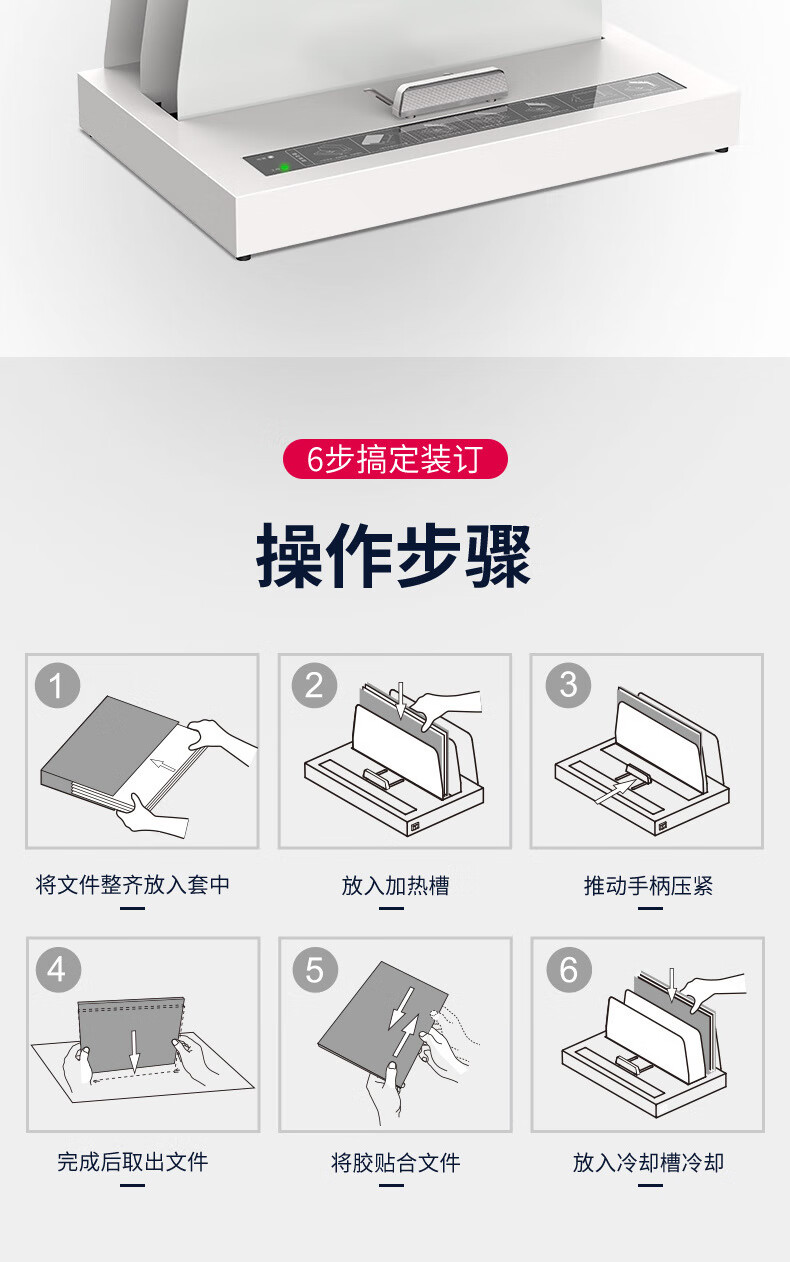 6步搞定装订

操作步骤

1
将文件整齐放入套中

2
放入加热槽

3
推动手柄压紧

4
完成后取出文件

5
将胶贴合文件

6
放入冷却槽冷却