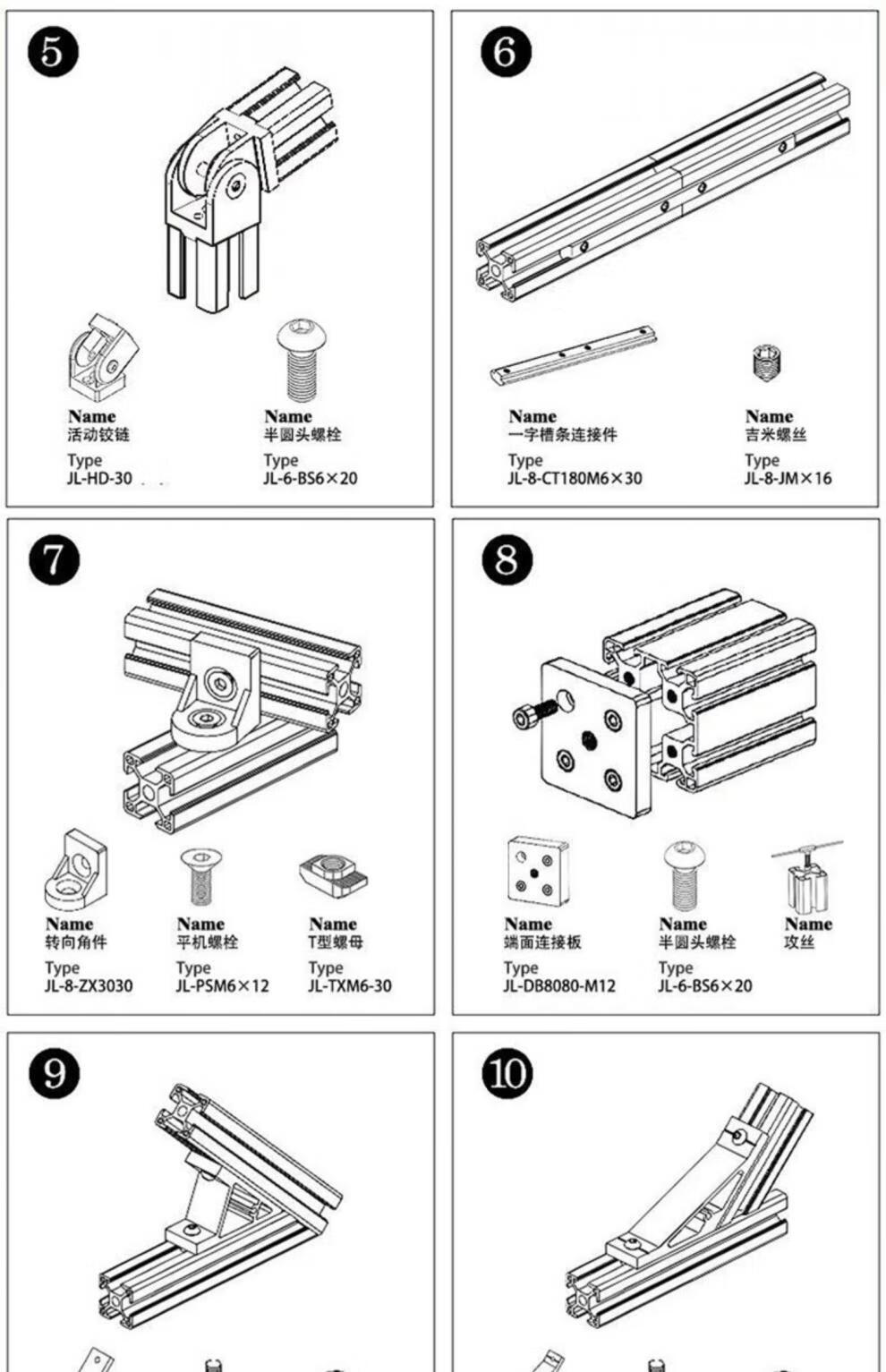 5

Name
活动铰链
Type
JL-HD-30

Name
半圆头螺栓
Type
JL-6-BS6×20

6

Name
一字槽条连接件
Type
JL-8-CT180M6×30

Name
吉米螺丝
Type
JL-8-JM×16

7

Name
转向角件
Type
JL-8-ZX3030

Name
平机螺栓
Type
JL-PSM6×12

Name
T型螺母
Type
JL-TXM6-30

8

Name
端面连接板
Type
JL-DB8080-M12

Name
半圆头螺栓
Type
JL-6-BS6×20

Name
攻丝

9

10