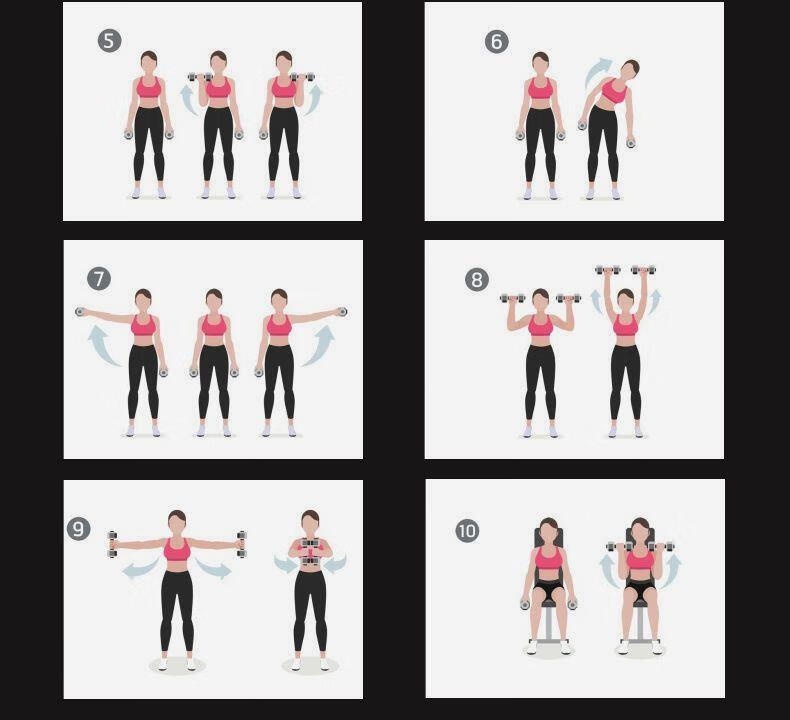 5

6

7

8

9

10