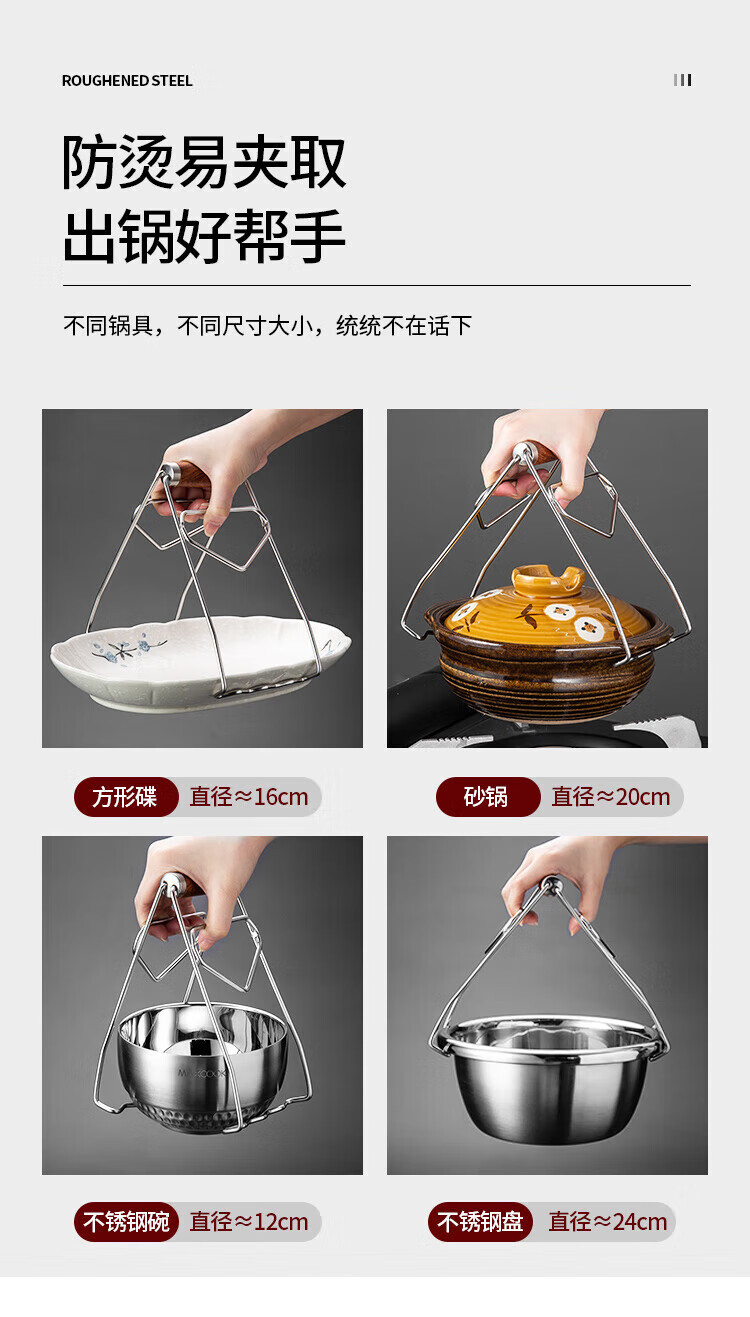 ROUGHENED STEEL

防烫易夹取
出锅好帮手

不同锅具，不同尺寸大小，统统不在话下

方形碟 直径≈16cm

砂锅 直径≈20cm

不锈钢碗 直径≈12cm

不锈钢盘 直径≈24cm