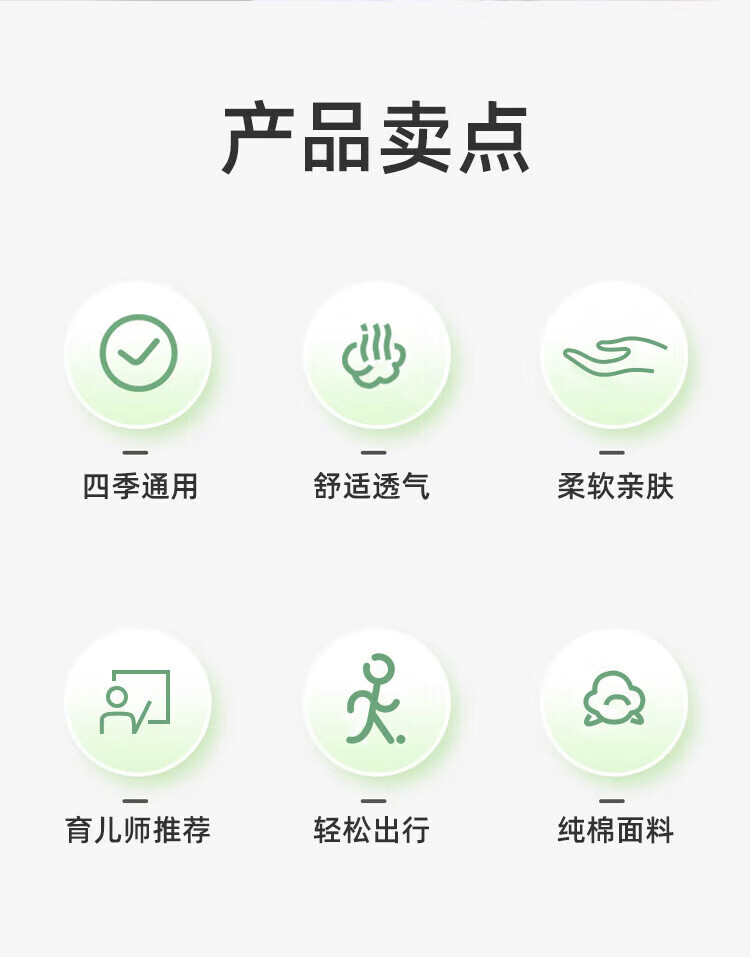 产品卖点

四季通用

舒适透气

柔软亲肤

育儿师推荐

轻松出行

纯棉面料