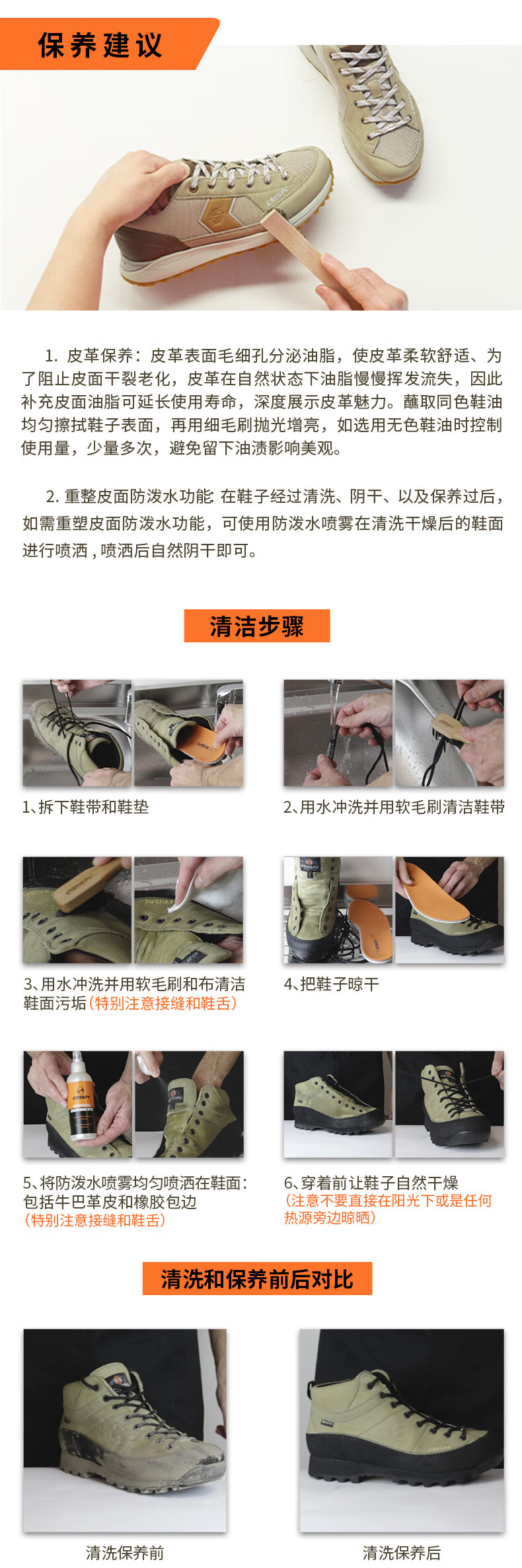 保养建议

1. 皮革保养：皮革表面毛细孔分泌油脂，使皮革柔软舒适、为了阻止皮面干裂老化，皮革在自然状态下油脂慢慢挥发流失，因此补充皮面油脂可延长使用寿命，深度展示皮革魅力。蘸取同色鞋油均匀擦拭鞋子表面，再用细毛刷抛光增亮，如选用无色鞋油时控制使用量，少量多次，避免留下油渍影响美观。

2. 重整皮面防泼水功能: 在鞋子经过清洗、阴干、以及保养过后，如需重塑皮面防泼水功能，可使用防泼水喷雾在清洗干燥后的鞋面进行喷洒，喷洒后自然阴干即可。

清洁步骤

1、拆下鞋带和鞋垫

2、用水冲洗并用软毛刷清洁鞋带

3、用水冲洗并用软毛刷和布清洁鞋面污垢（特别注意接缝和鞋舌）

4、把鞋子晾干

5、将防泼水喷雾均匀喷洒在鞋面：包括牛巴革皮和橡胶包边（特别注意接缝和鞋舌）

6、穿着前让鞋子自然干燥（注意不要直接在阳光下或是任何热源旁边晾晒）

清洗和保养前后对比

清洗保养前

清洗保养后