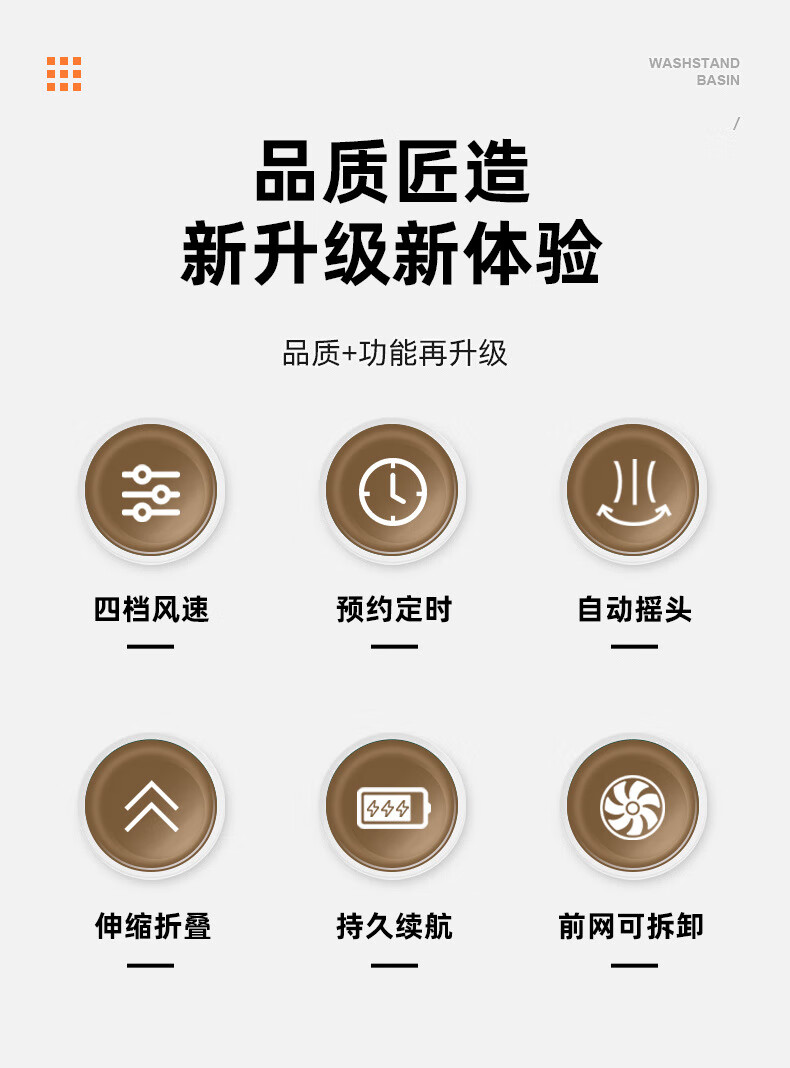 WASHSTAND
BASIN

/

品质匠造
新升级新体验

品质+功能再升级

四档风速

预约定时

自动摇头

伸缩折叠

持久续航

前网可拆卸