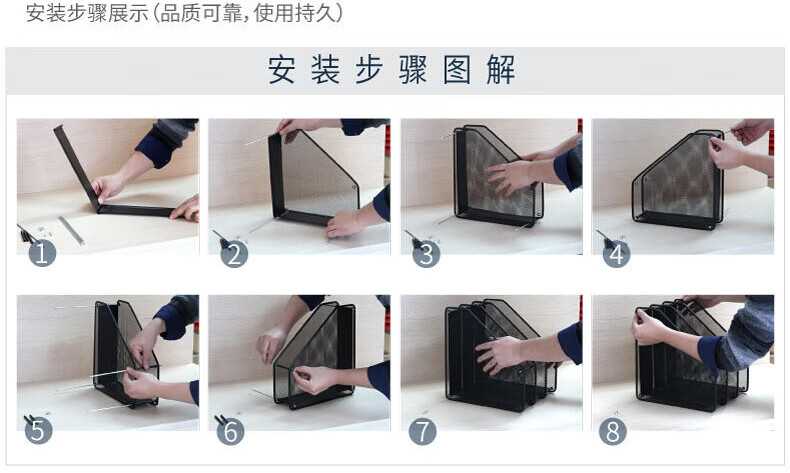 安装步骤展示(品质可靠,使用持久)

安装步骤图解

1
2
3
4
5
6
7
8