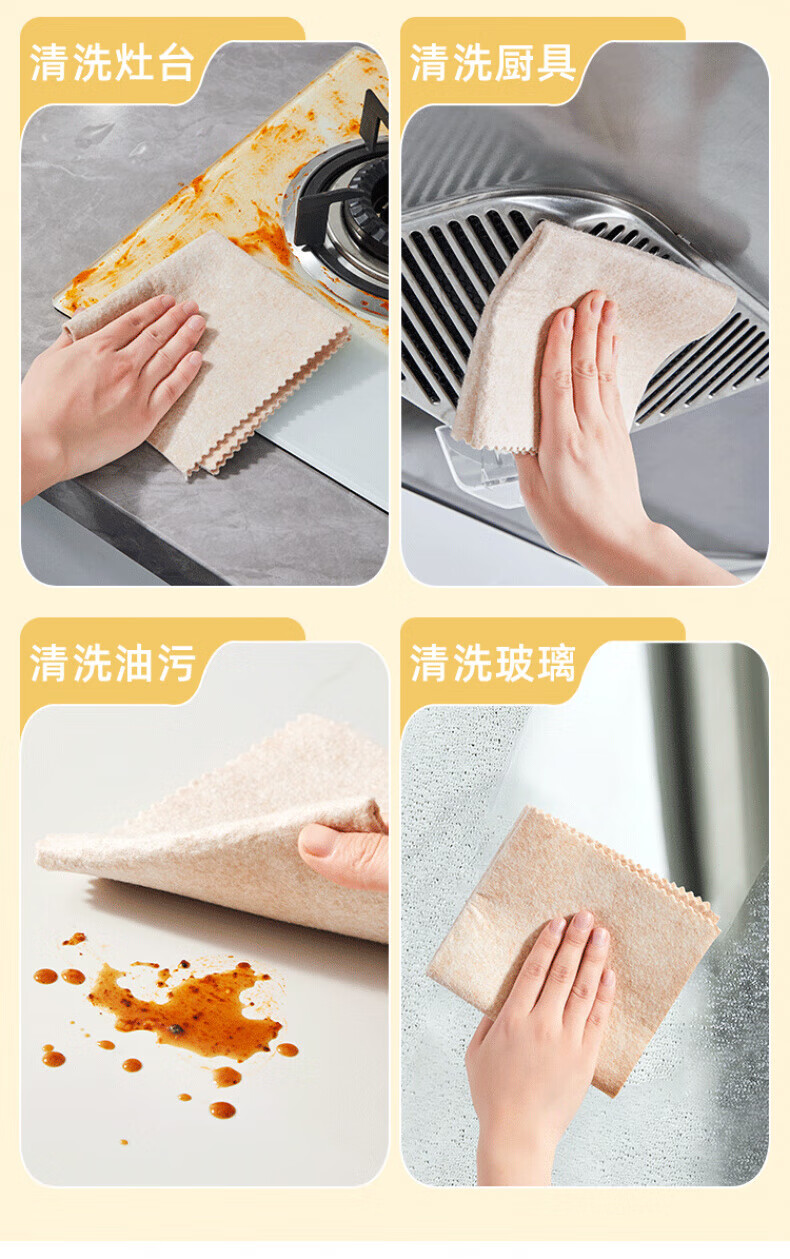 清洗灶台

清洗厨具

清洗油污

清洗玻璃