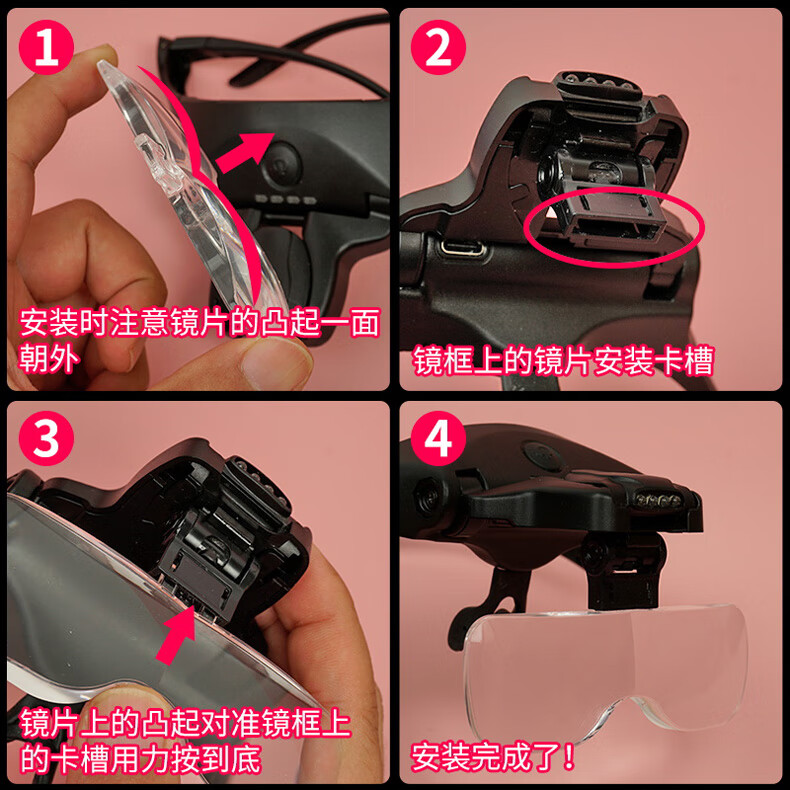 1

安装时注意镜片的凸起一面朝外

2

镜框上的镜片安装卡槽

3

镜片上的凸起对准镜框上的卡槽用力按到底

4

安装完成了！