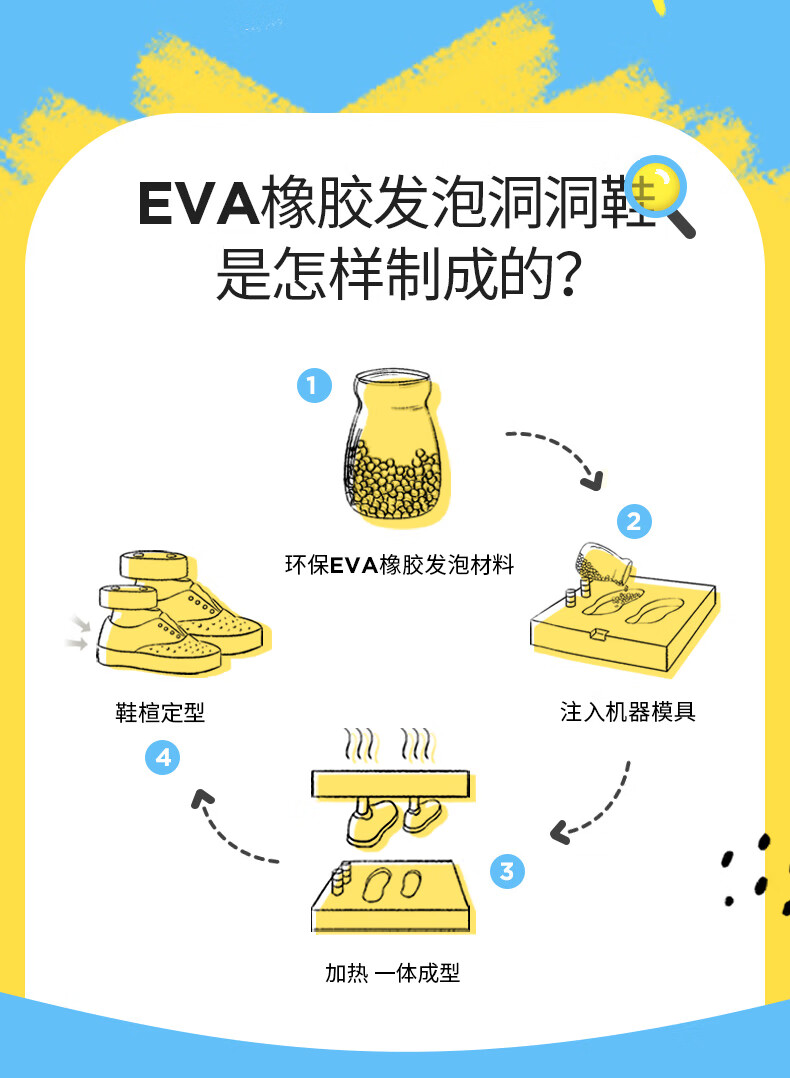 EVA橡胶发泡洞洞鞋
是怎样制成的?

1
环保EVA橡胶发泡材料

2
注入机器模具

3
加热 一体成型

4
鞋楦定型